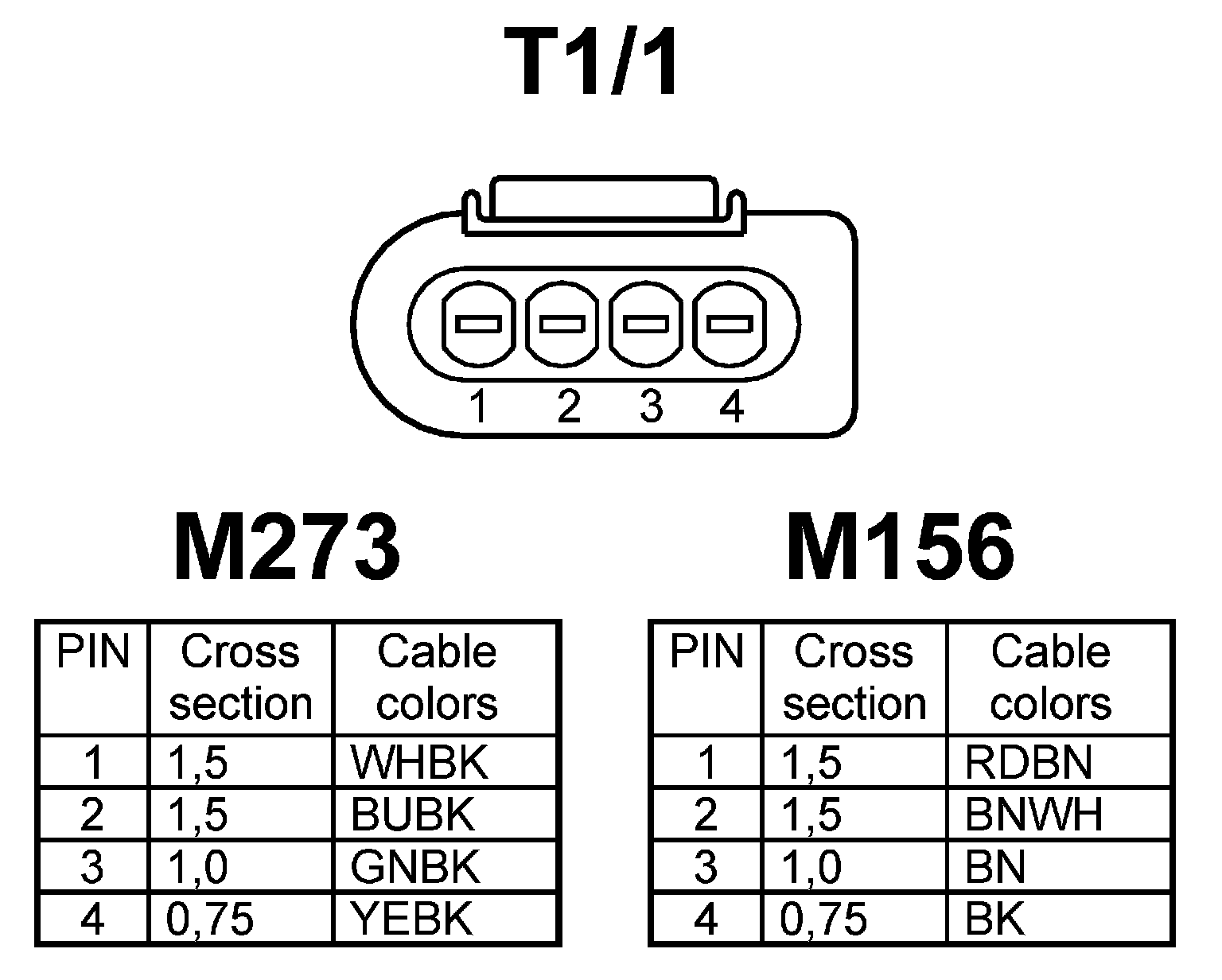 T1/1

1 2 3 4

M273

| PIN | Cross section | Cable colors |
|---|---|---|
| 1 | 1,5 | WHBK |
| 2 | 1,5 | BUBK |
| 3 | 1,0 | GNBK |
| 4 | 0,75 | YEBK |

M156

| PIN | Cross section | Cable colors |
|---|---|---|
| 1 | 1,5 | RDBN |
| 2 | 1,5 | BNWH |
| 3 | 1,0 | BN |
| 4 | 0,75 | BK |