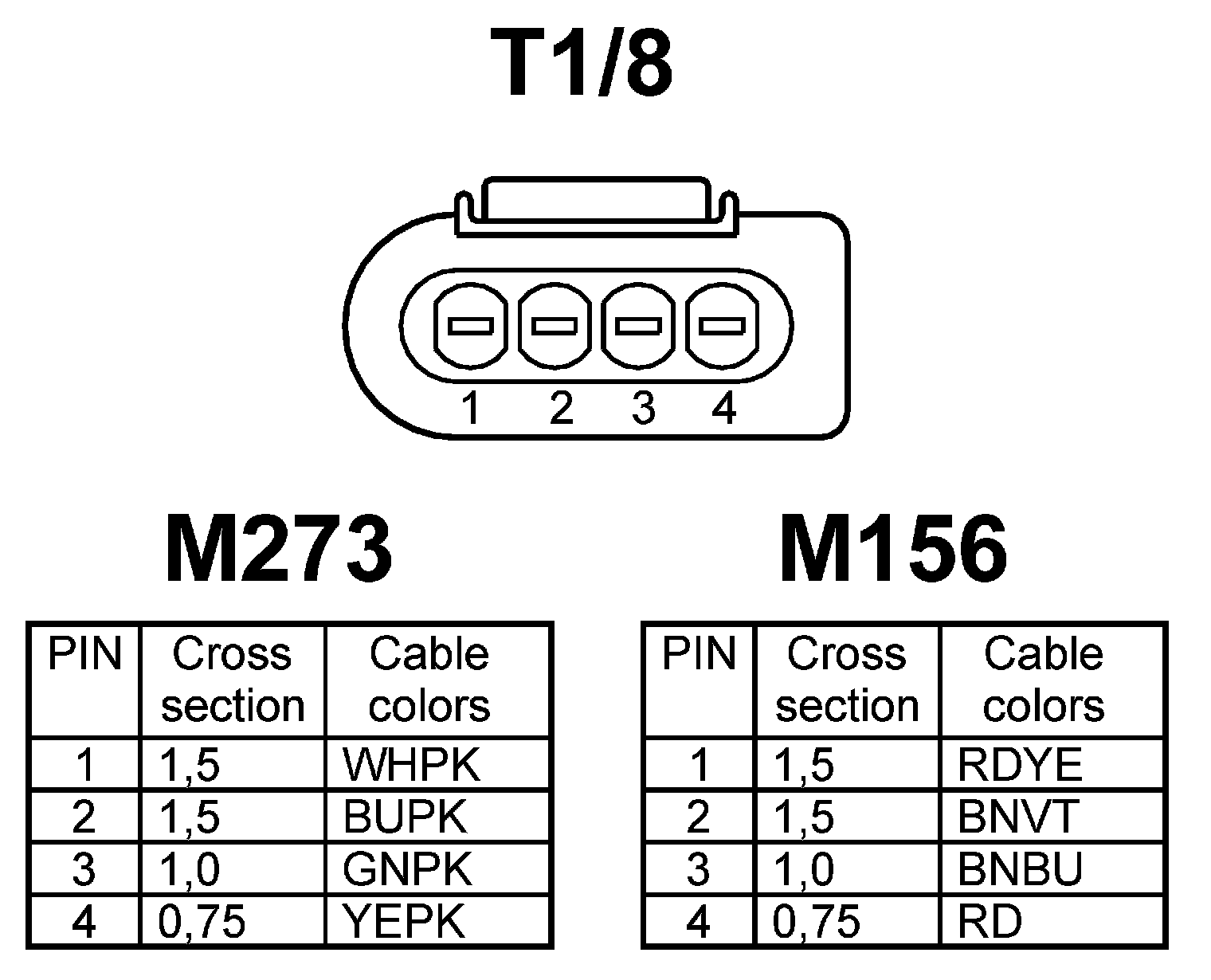 T1/8

1 2 3 4

M273

| PIN | Cross section | Cable colors |
|---|---|---|
| 1 | 1,5 | WHPK |
| 2 | 1,5 | BUPK |
| 3 | 1,0 | GNPK |
| 4 | 0,75 | YEPK |

M156

| PIN | Cross section | Cable colors |
|---|---|---|
| 1 | 1,5 | RDYE |
| 2 | 1,5 | BNVT |
| 3 | 1,0 | BNBU |
| 4 | 0,75 | RD |