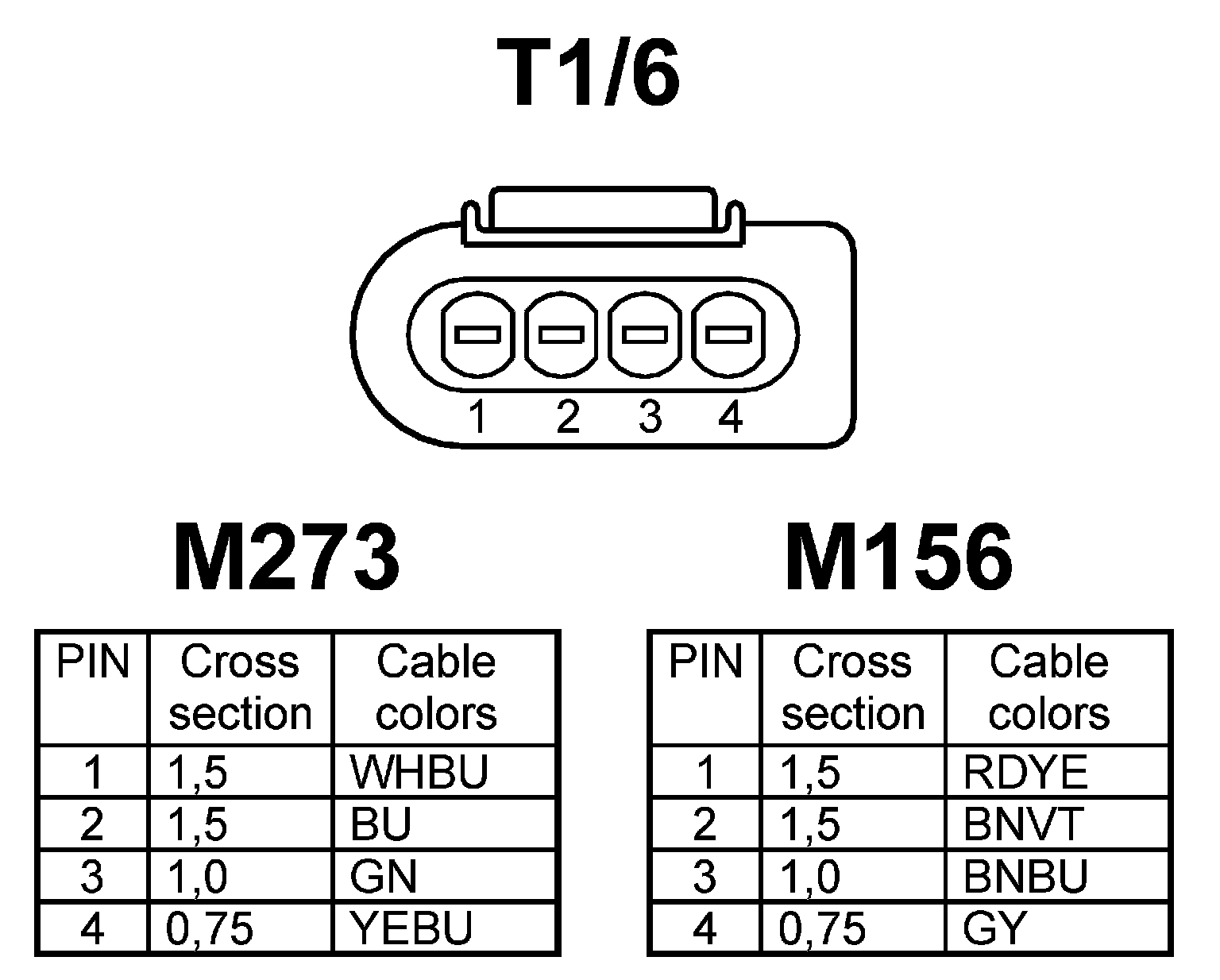 T1/6

1 2 3 4

M273

| PIN | Cross section | Cable colors |
|---|---|---|
| 1 | 1,5 | WHBU |
| 2 | 1,5 | BU |
| 3 | 1,0 | GN |
| 4 | 0,75 | YEBU |

M156

| PIN | Cross section | Cable colors |
|---|---|---|
| 1 | 1,5 | RDYE |
| 2 | 1,5 | BNVT |
| 3 | 1,0 | BNBU |
| 4 | 0,75 | GY |