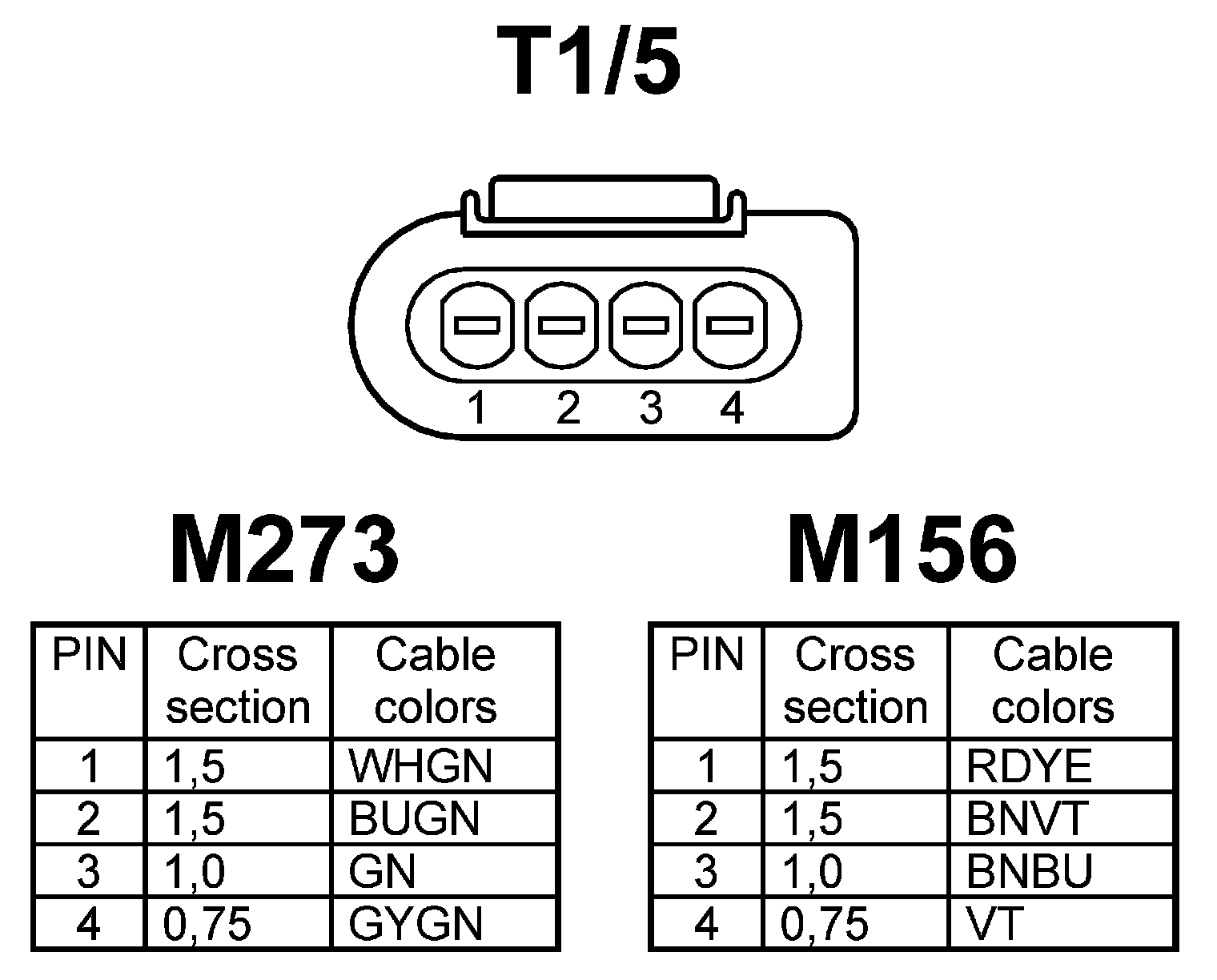 T1/5

1 2 3 4

M273

| PIN | Cross section | Cable colors |
|---|---|---|
| 1 | 1,5 | WHGN |
| 2 | 1,5 | BUGN |
| 3 | 1,0 | GN |
| 4 | 0,75 | GYGN |

M156

| PIN | Cross section | Cable colors |
|---|---|---|
| 1 | 1,5 | RDYE |
| 2 | 1,5 | BNVT |
| 3 | 1,0 | BNBU |
| 4 | 0,75 | VT |