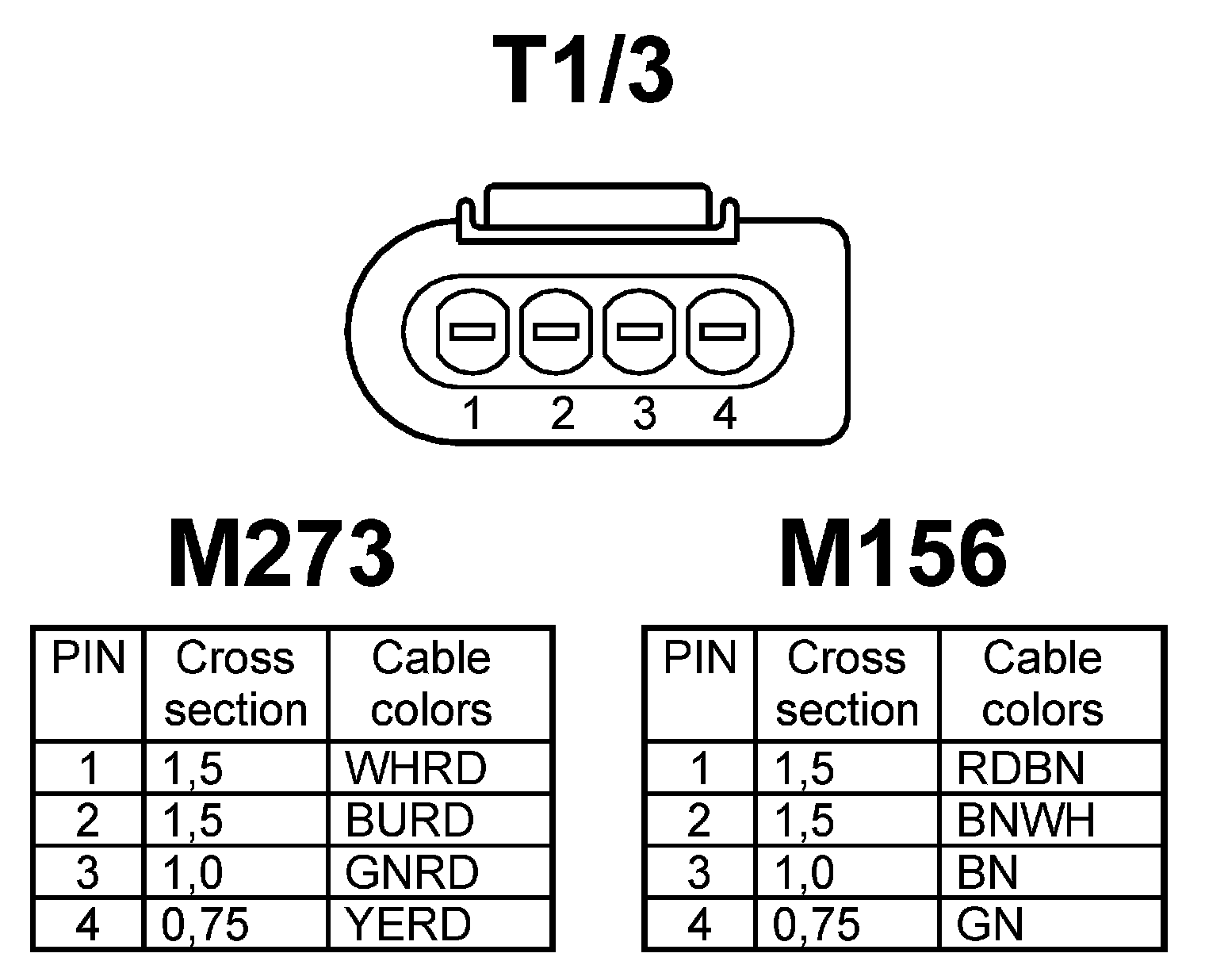 T1/3

1 2 3 4

M273

| PIN | Cross section | Cable colors |
|---|---|---|
| 1 | 1,5 | WHRD |
| 2 | 1,5 | BURD |
| 3 | 1,0 | GNRD |
| 4 | 0,75 | YERD |

M156

| PIN | Cross section | Cable colors |
|---|---|---|
| 1 | 1,5 | RDBN |
| 2 | 1,5 | BNWH |
| 3 | 1,0 | BN |
| 4 | 0,75 | GN |