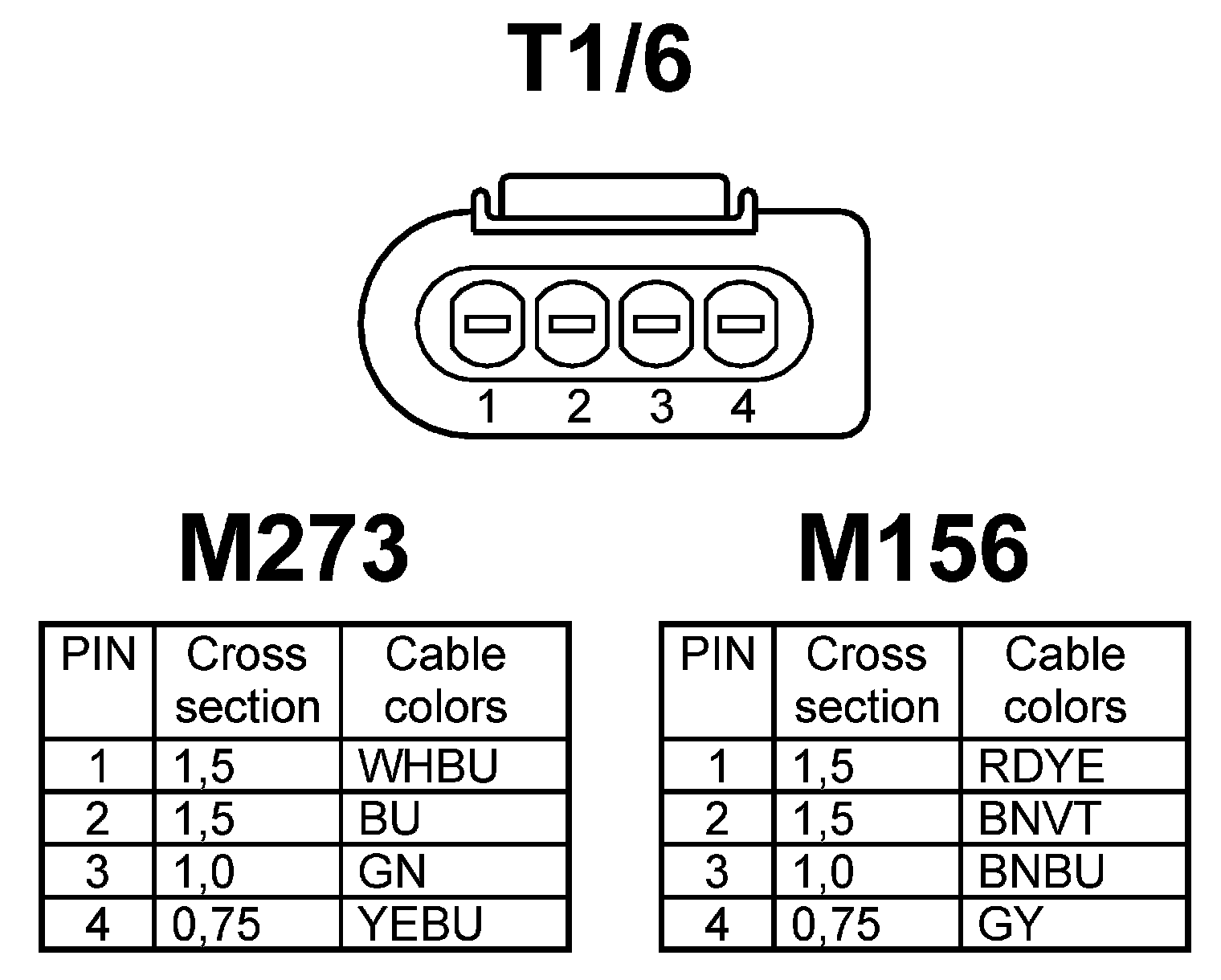 T1/6

1 2 3 4

M273

| PIN | Cross section | Cable colors |
|---|---|---|
| 1 | 1,5 | WHBU |
| 2 | 1,5 | BU |
| 3 | 1,0 | GN |
| 4 | 0,75 | YEBU |

M156

| PIN | Cross section | Cable colors |
|---|---|---|
| 1 | 1,5 | RDYE |
| 2 | 1,5 | BNVT |
| 3 | 1,0 | BNBU |
| 4 | 0,75 | GY |