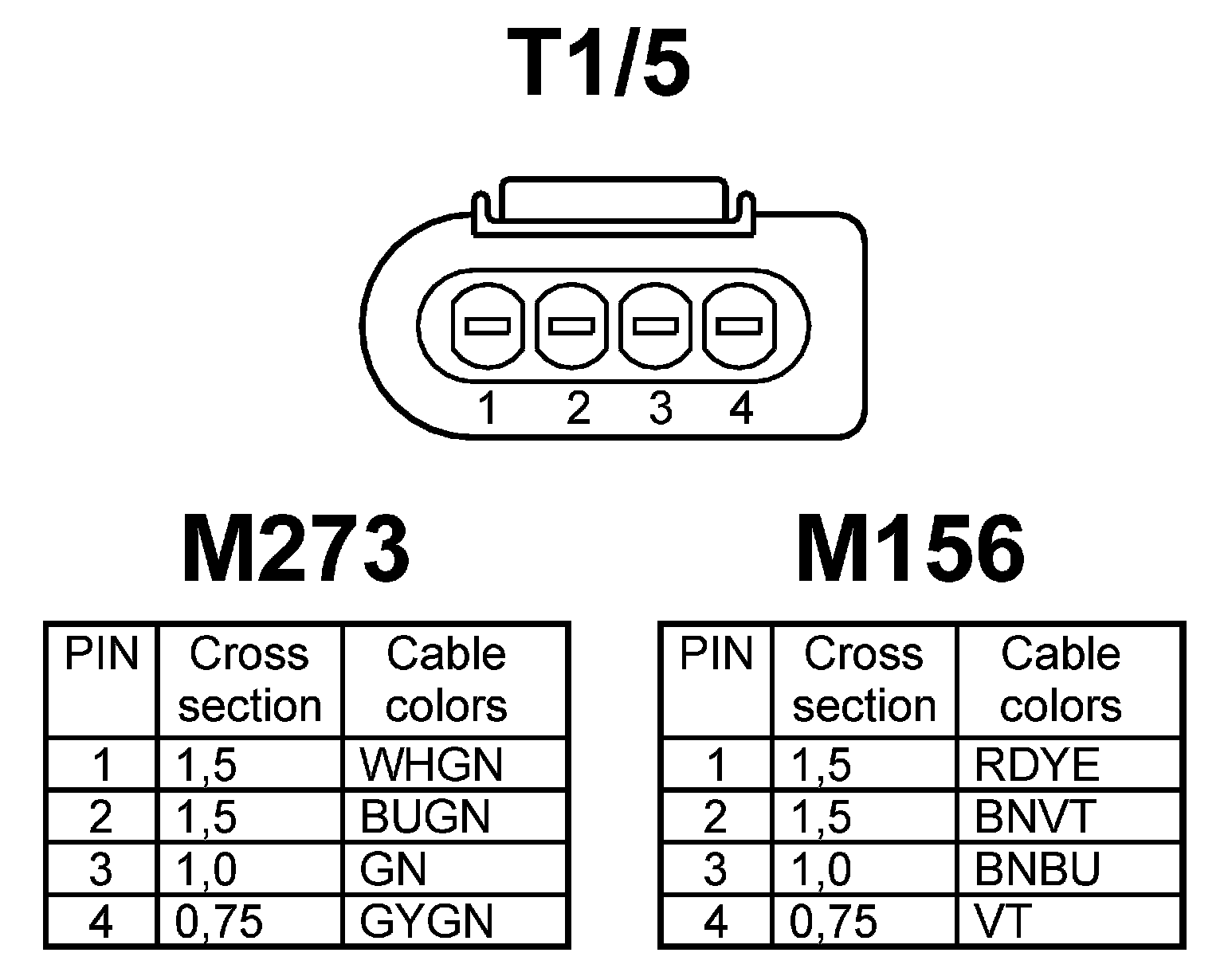 T1/5

1 2 3 4

M273

| PIN | Cross section | Cable colors |
|---|---|---|
| 1 | 1,5 | WHGN |
| 2 | 1,5 | BUGN |
| 3 | 1,0 | GN |
| 4 | 0,75 | GYGN |

M156

| PIN | Cross section | Cable colors |
|---|---|---|
| 1 | 1,5 | RDYE |
| 2 | 1,5 | BNVT |
| 3 | 1,0 | BNBU |
| 4 | 0,75 | VT |