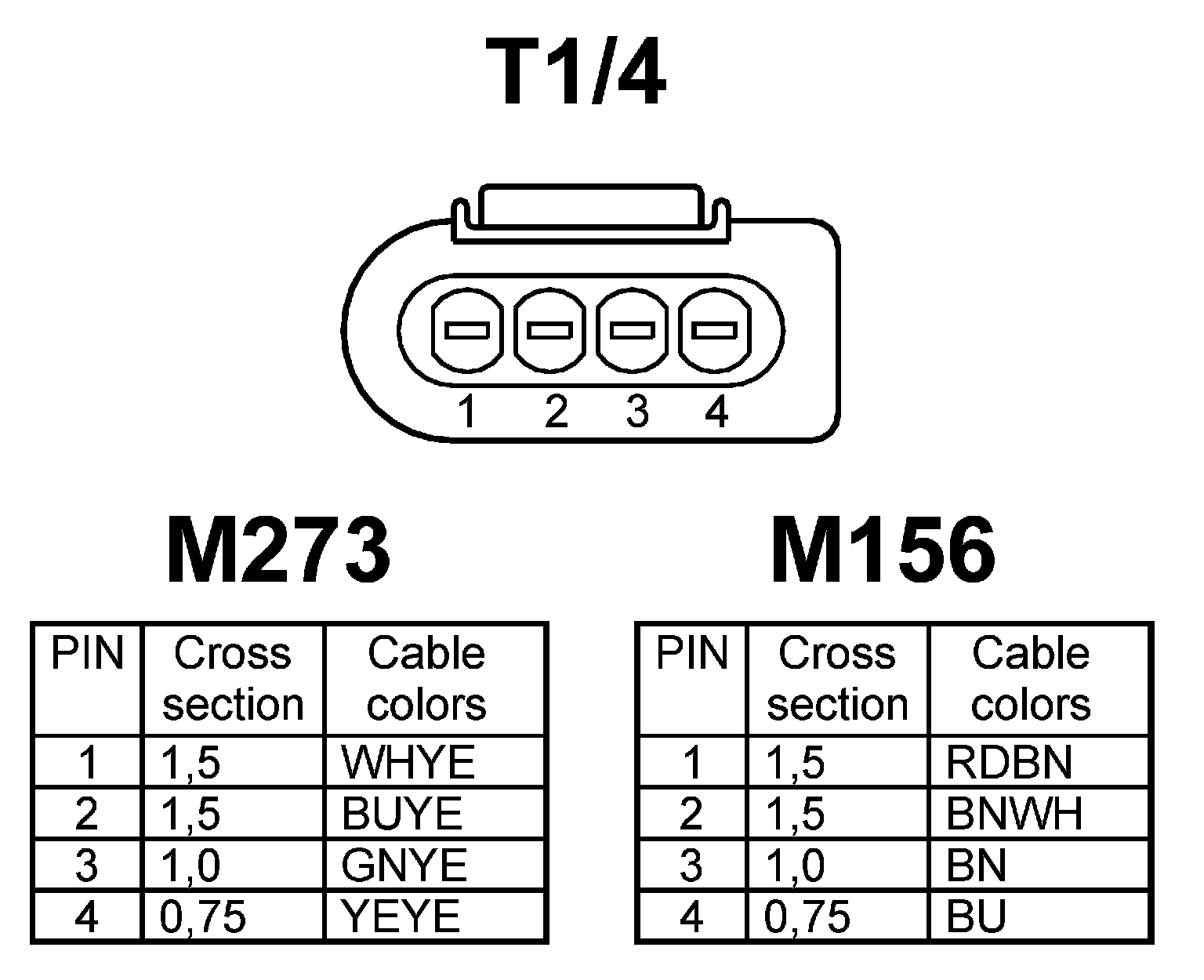 T1/4

1 2 3 4

M273

| PIN | Cross section | Cable colors |
|---|---|---|
| 1 | 1,5 | WHYE |
| 2 | 1,5 | BUYE |
| 3 | 1,0 | GNYE |
| 4 | 0,75 | YEYE |

M156

| PIN | Cross section | Cable colors |
|---|---|---|
| 1 | 1,5 | RDBN |
| 2 | 1,5 | BNWH |
| 3 | 1,0 | BN |
| 4 | 0,75 | BU |