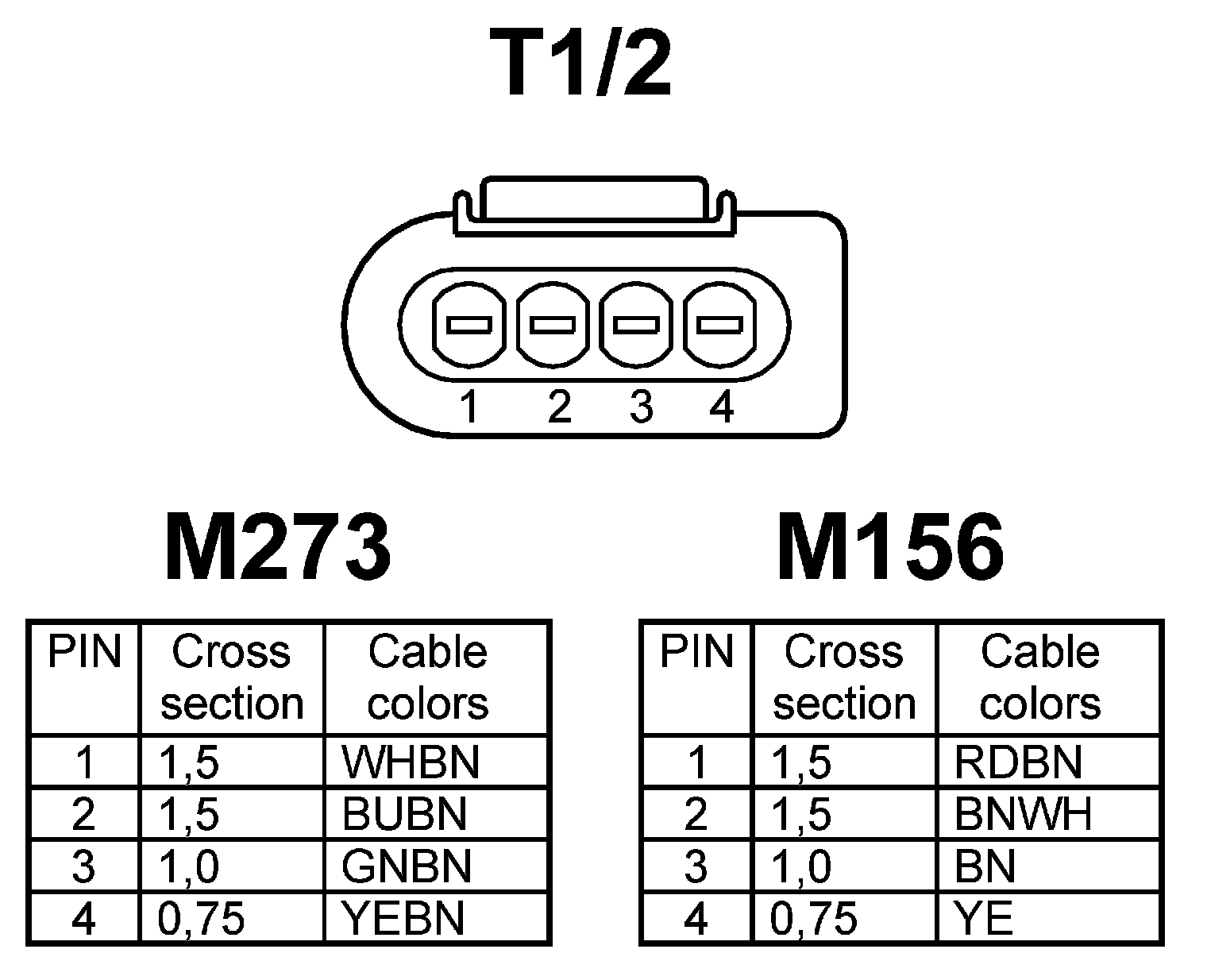 T1/2

1 2 3 4

M273

| PIN | Cross section | Cable colors |
|---|---|---|
| 1 | 1,5 | WHBN |
| 2 | 1,5 | BUBN |
| 3 | 1,0 | GNBN |
| 4 | 0,75 | YEBN |

M156

| PIN | Cross section | Cable colors |
|---|---|---|
| 1 | 1,5 | RDBN |
| 2 | 1,5 | BNWH |
| 3 | 1,0 | BN |
| 4 | 0,75 | YE |