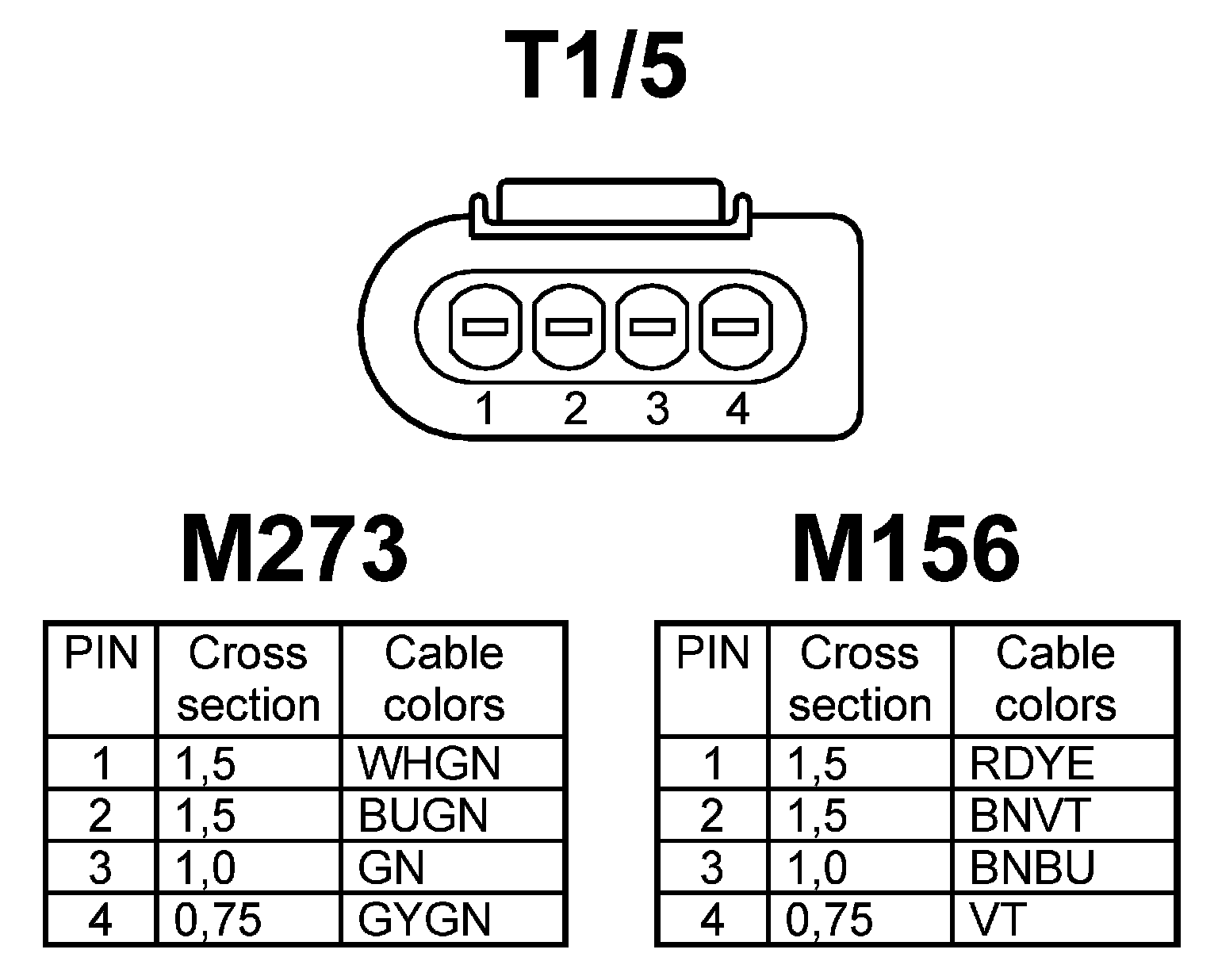 T1/5

1 2 3 4

M273

| PIN | Cross section | Cable colors |
|---|---|---|
| 1 | 1,5 | WHGN |
| 2 | 1,5 | BUGN |
| 3 | 1,0 | GN |
| 4 | 0,75 | GYGN |

M156

| PIN | Cross section | Cable colors |
|---|---|---|
| 1 | 1,5 | RDYE |
| 2 | 1,5 | BNVT |
| 3 | 1,0 | BNBU |
| 4 | 0,75 | VT |