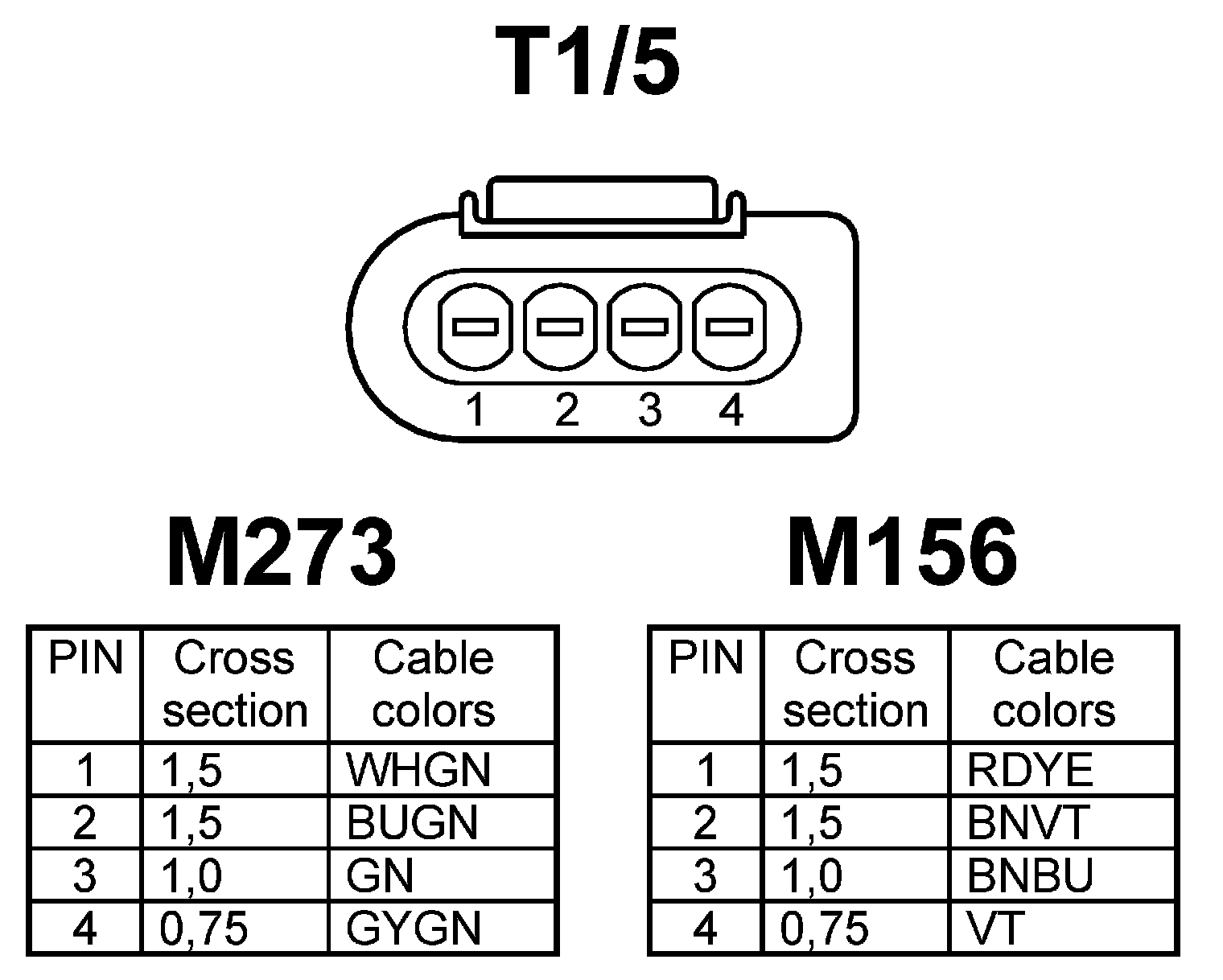 T1/5

1 2 3 4

M273

| PIN | Cross section | Cable colors |
|---|---|---|
| 1 | 1,5 | WHGN |
| 2 | 1,5 | BUGN |
| 3 | 1,0 | GN |
| 4 | 0,75 | GYGN |

M156

| PIN | Cross section | Cable colors |
|---|---|---|
| 1 | 1,5 | RDYE |
| 2 | 1,5 | BNVT |
| 3 | 1,0 | BNBU |
| 4 | 0,75 | VT |