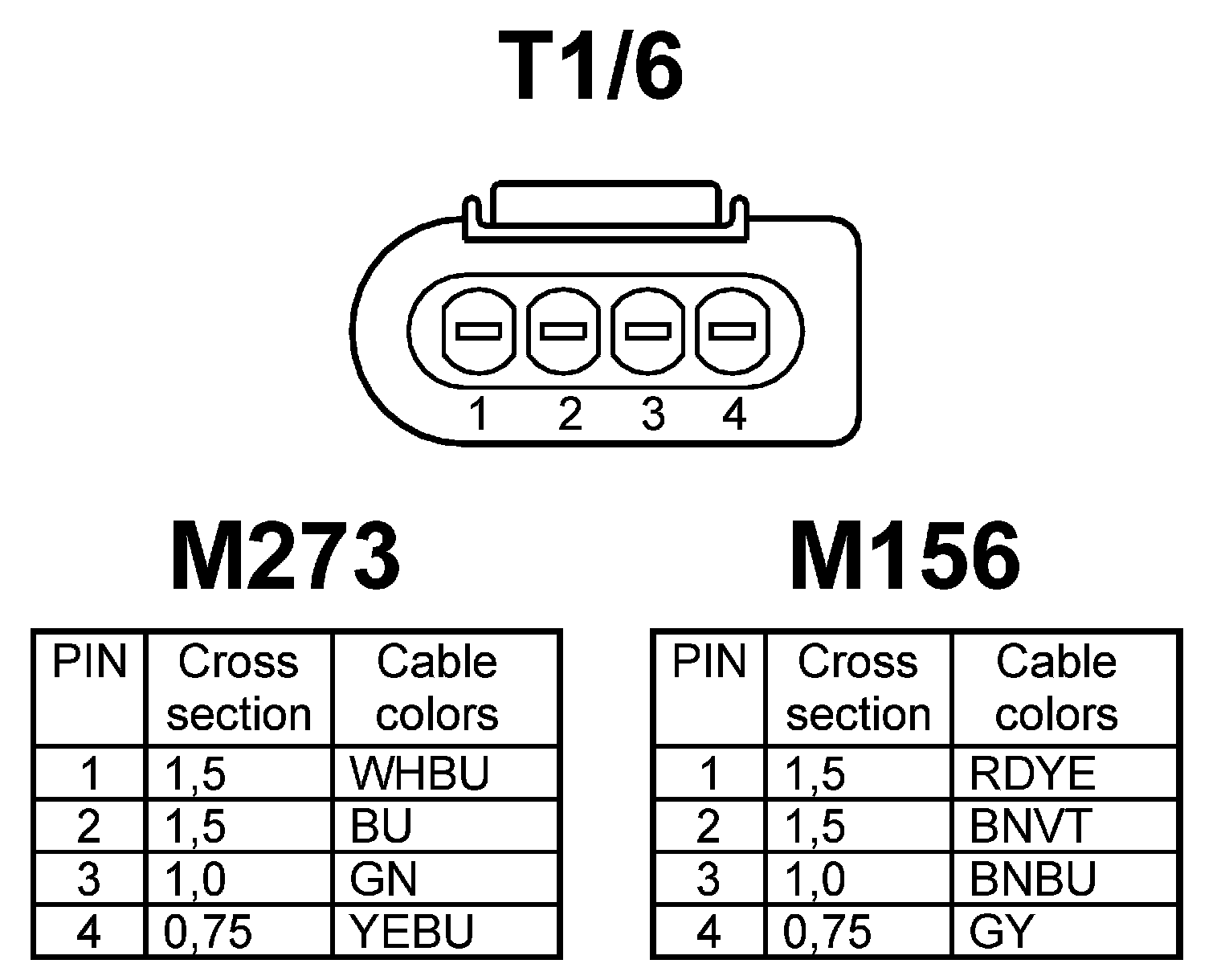 T1/6

1 2 3 4

M273

| PIN | Cross section | Cable colors |
|---|---|---|
| 1 | 1,5 | WHBU |
| 2 | 1,5 | BU |
| 3 | 1,0 | GN |
| 4 | 0,75 | YEBU |

M156

| PIN | Cross section | Cable colors |
|---|---|---|
| 1 | 1,5 | RDYE |
| 2 | 1,5 | BNVT |
| 3 | 1,0 | BNBU |
| 4 | 0,75 | GY |