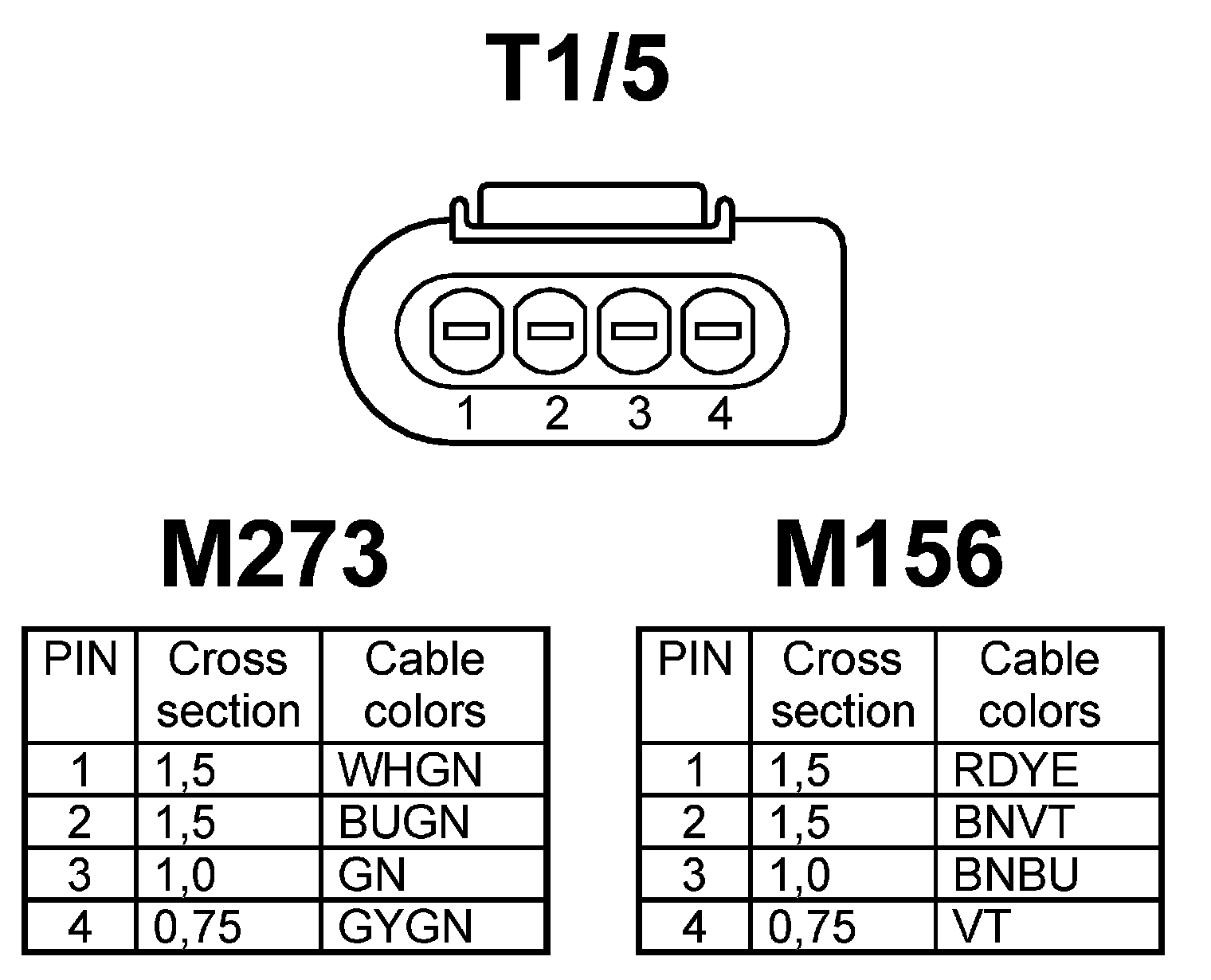 T1/5

1 2 3 4

M273

| PIN | Cross section | Cable colors |
|---|---|---|
| 1 | 1,5 | WHGN |
| 2 | 1,5 | BUGN |
| 3 | 1,0 | GN |
| 4 | 0,75 | GYGN |

M156

| PIN | Cross section | Cable colors |
|---|---|---|
| 1 | 1,5 | RDYE |
| 2 | 1,5 | BNVT |
| 3 | 1,0 | BNBU |
| 4 | 0,75 | VT |