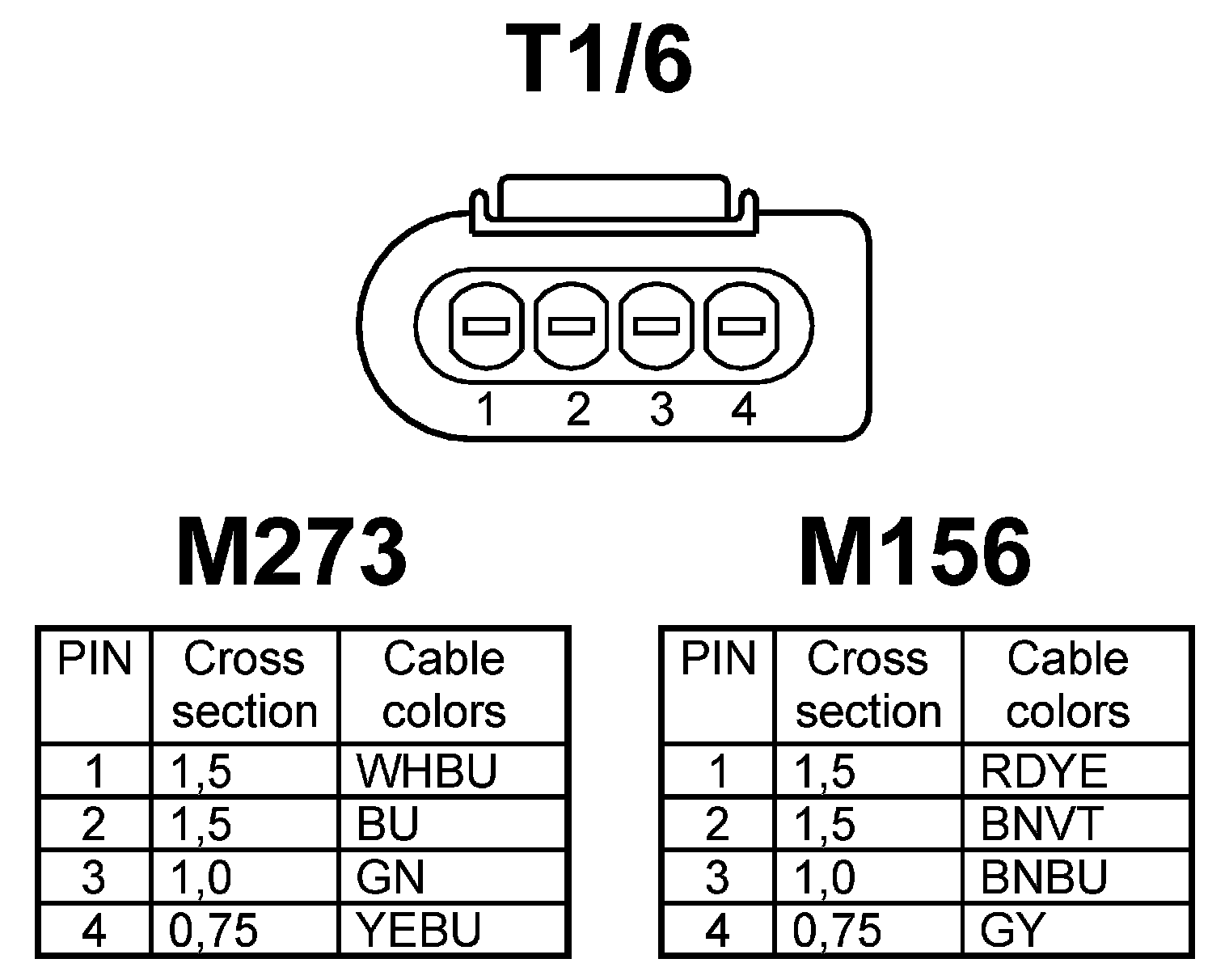 T1/6

1 2 3 4

M273

| PIN | Cross section | Cable colors |
|---|---|---|
| 1 | 1,5 | WHBU |
| 2 | 1,5 | BU |
| 3 | 1,0 | GN |
| 4 | 0,75 | YEBU |

M156

| PIN | Cross section | Cable colors |
|---|---|---|
| 1 | 1,5 | RDYE |
| 2 | 1,5 | BNVT |
| 3 | 1,0 | BNBU |
| 4 | 0,75 | GY |