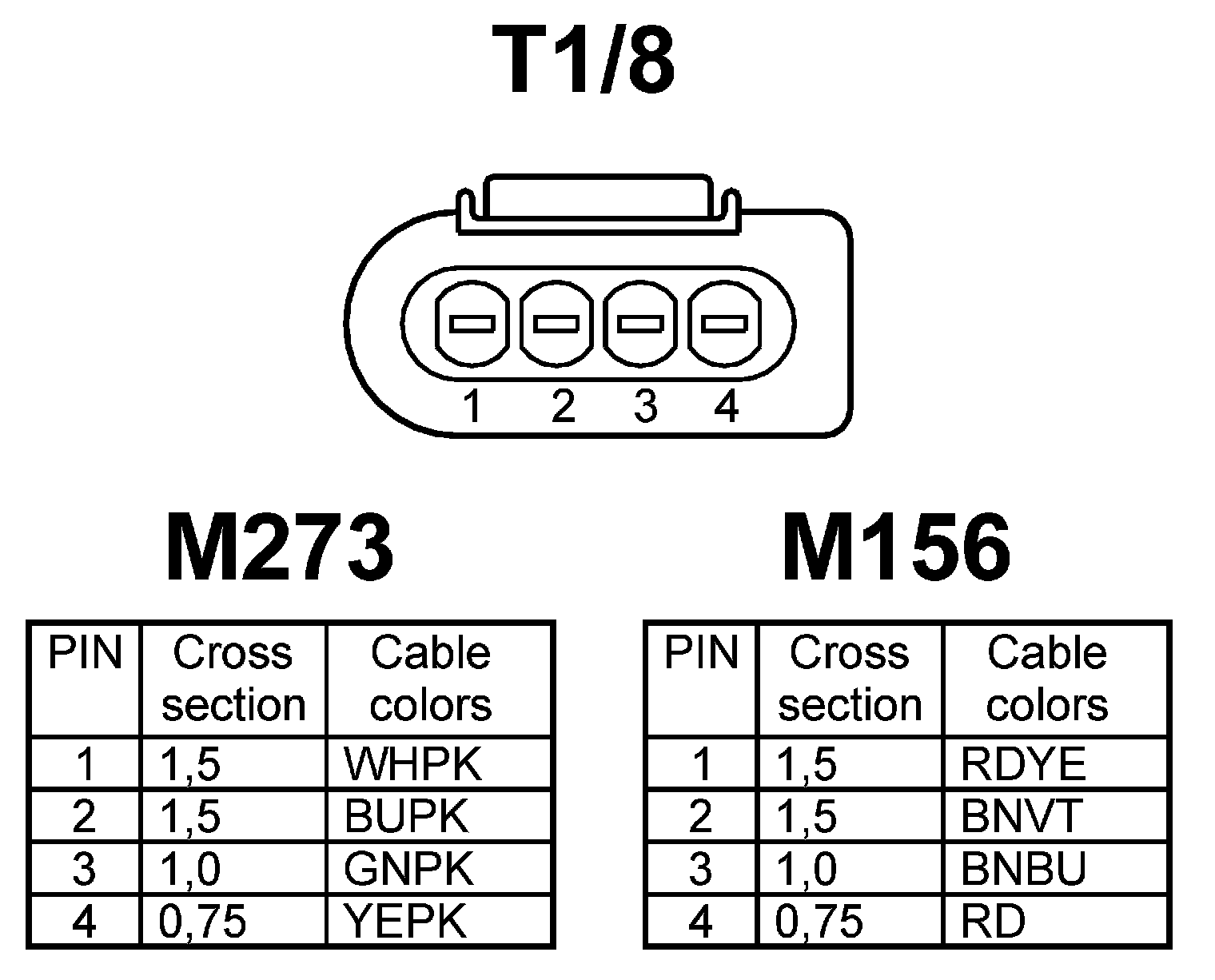 T1/8

1 2 3 4

M273

| PIN | Cross section | Cable colors |
|---|---|---|
| 1 | 1,5 | WHPK |
| 2 | 1,5 | BUPK |
| 3 | 1,0 | GNPK |
| 4 | 0,75 | YEPK |

M156

| PIN | Cross section | Cable colors |
|---|---|---|
| 1 | 1,5 | RDYE |
| 2 | 1,5 | BNVT |
| 3 | 1,0 | BNBU |
| 4 | 0,75 | RD |