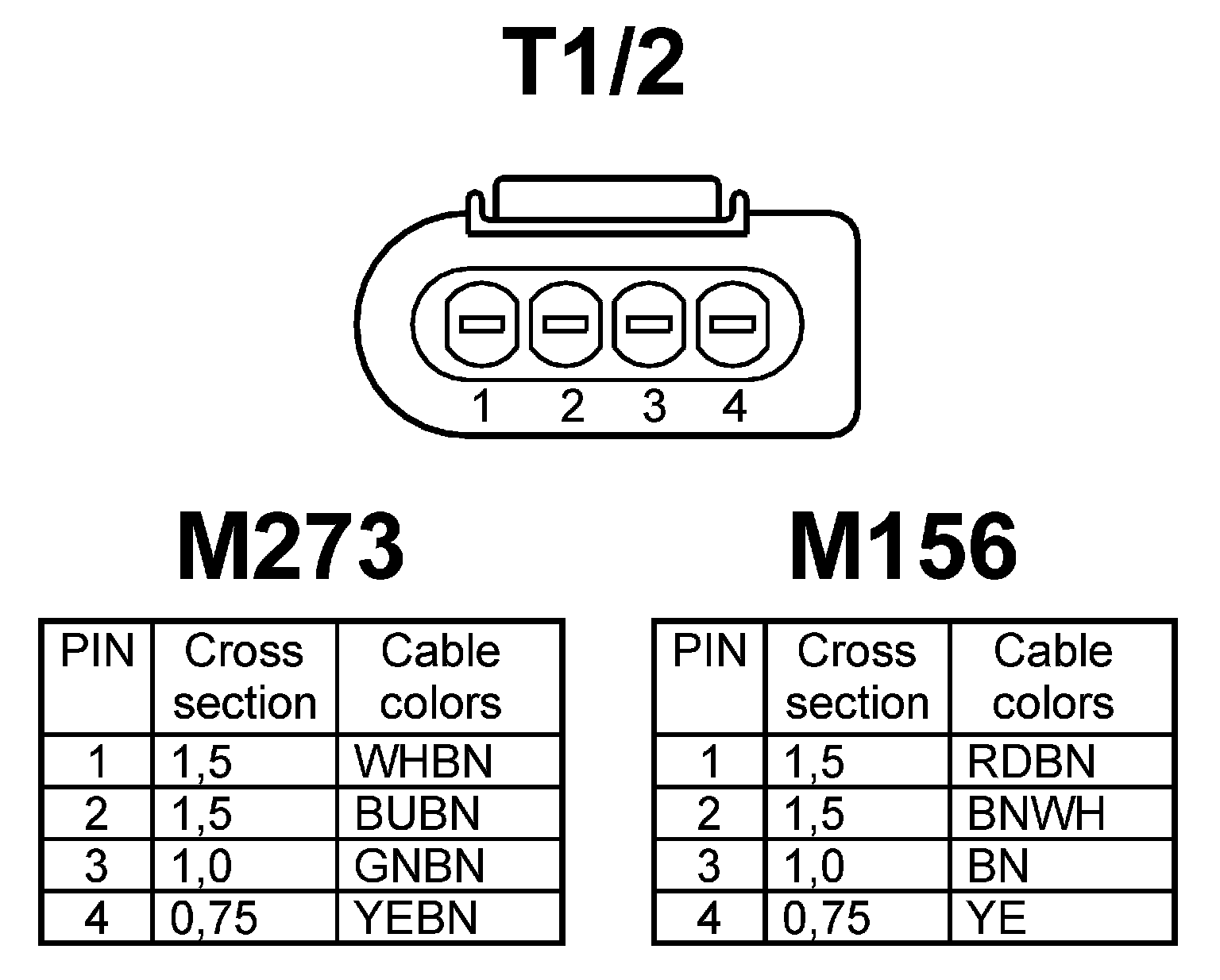 T1/2

1 2 3 4

M273

| PIN | Cross section | Cable colors |
|---|---|---|
| 1 | 1,5 | WHBN |
| 2 | 1,5 | BUBN |
| 3 | 1,0 | GNBN |
| 4 | 0,75 | YEBN |

M156

| PIN | Cross section | Cable colors |
|---|---|---|
| 1 | 1,5 | RDBN |
| 2 | 1,5 | BNWH |
| 3 | 1,0 | BN |
| 4 | 0,75 | YE |