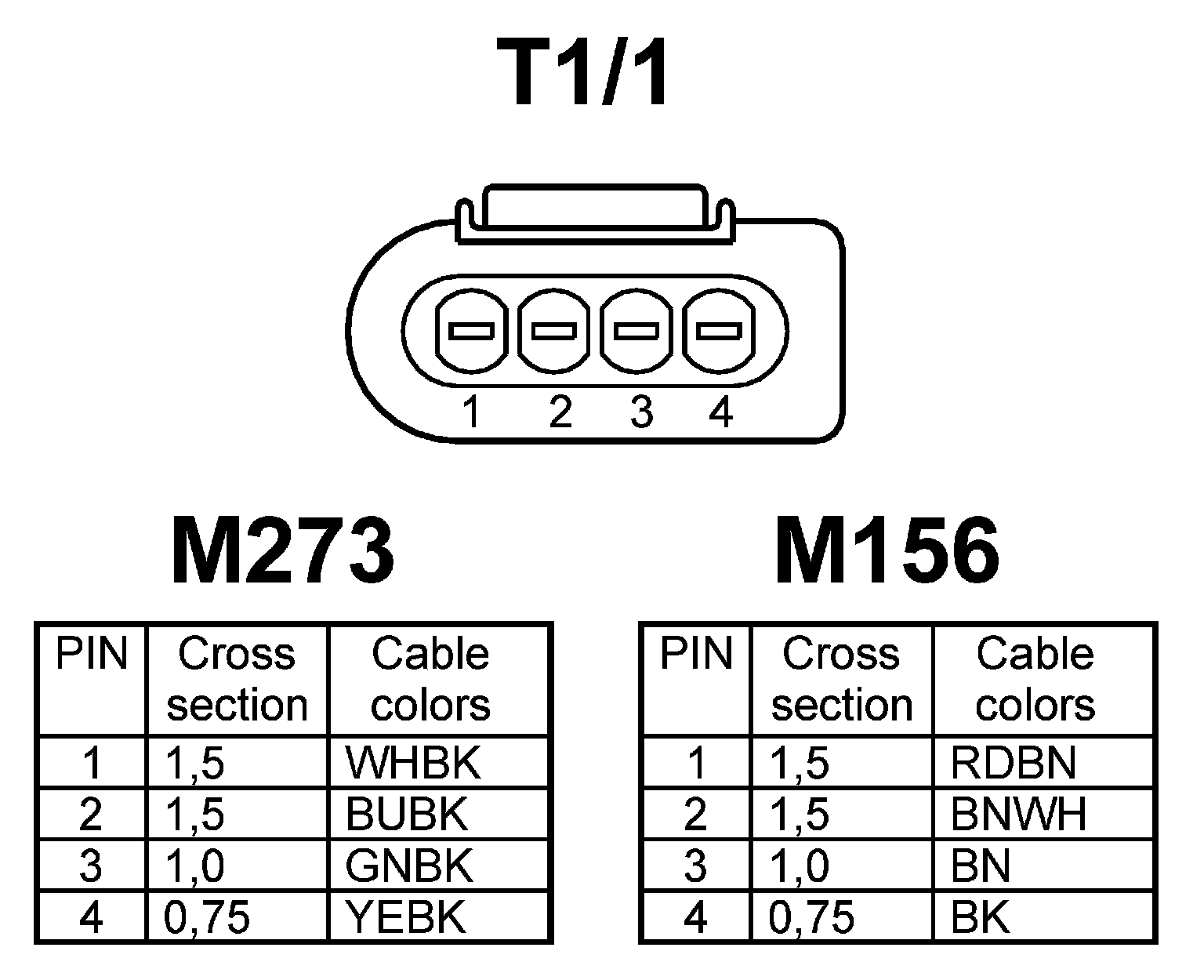 T1/1

1 2 3 4

M273

| PIN | Cross section | Cable colors |
|---|---|---|
| 1 | 1,5 | WHBK |
| 2 | 1,5 | BUBK |
| 3 | 1,0 | GNBK |
| 4 | 0,75 | YEBK |

M156

| PIN | Cross section | Cable colors |
|---|---|---|
| 1 | 1,5 | RDBN |
| 2 | 1,5 | BNWH |
| 3 | 1,0 | BN |
| 4 | 0,75 | BK |