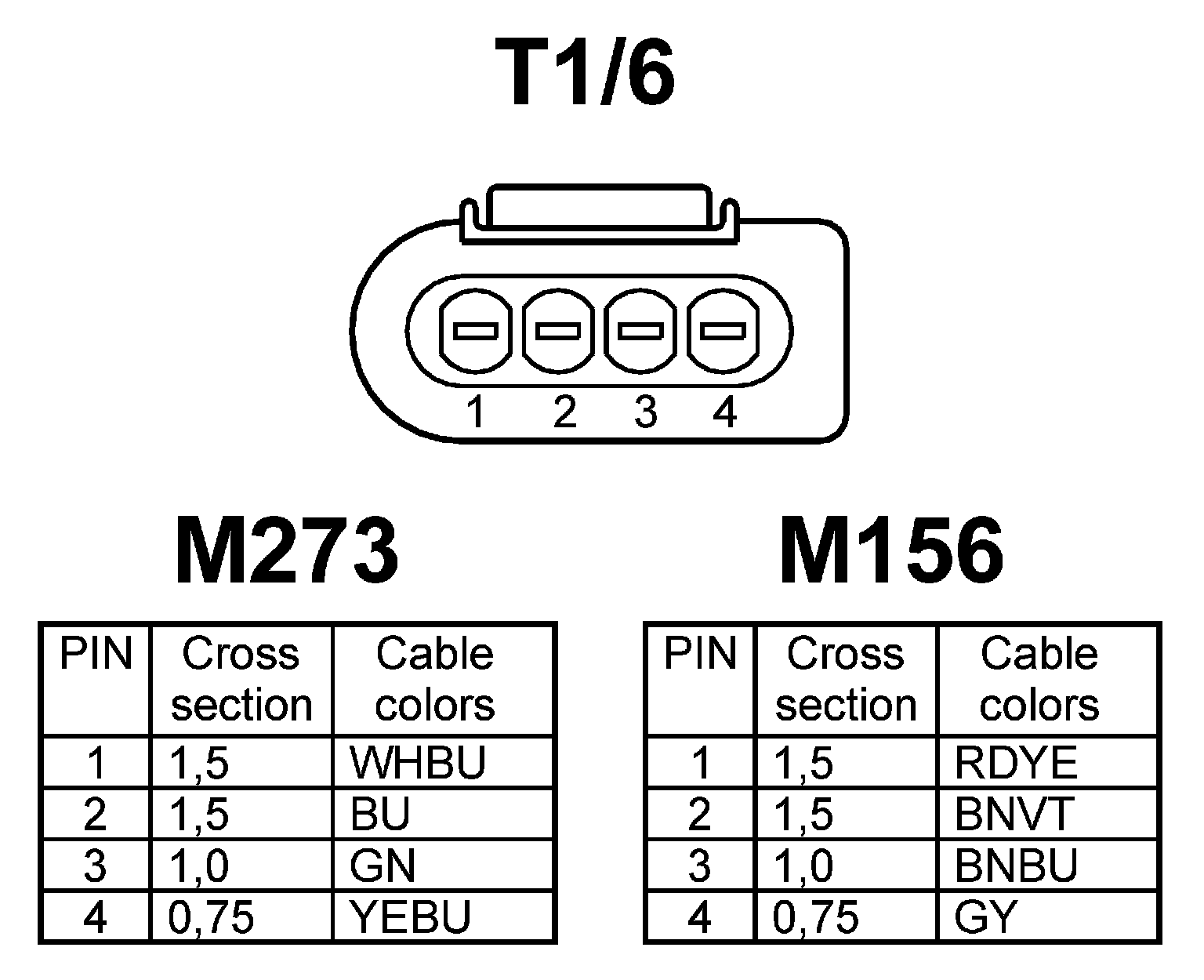 T1/6

1 2 3 4

M273

| PIN | Cross section | Cable colors |
|---|---|---|
| 1 | 1,5 | WHBU |
| 2 | 1,5 | BU |
| 3 | 1,0 | GN |
| 4 | 0,75 | YEBU |

M156

| PIN | Cross section | Cable colors |
|---|---|---|
| 1 | 1,5 | RDYE |
| 2 | 1,5 | BNVT |
| 3 | 1,0 | BNBU |
| 4 | 0,75 | GY |