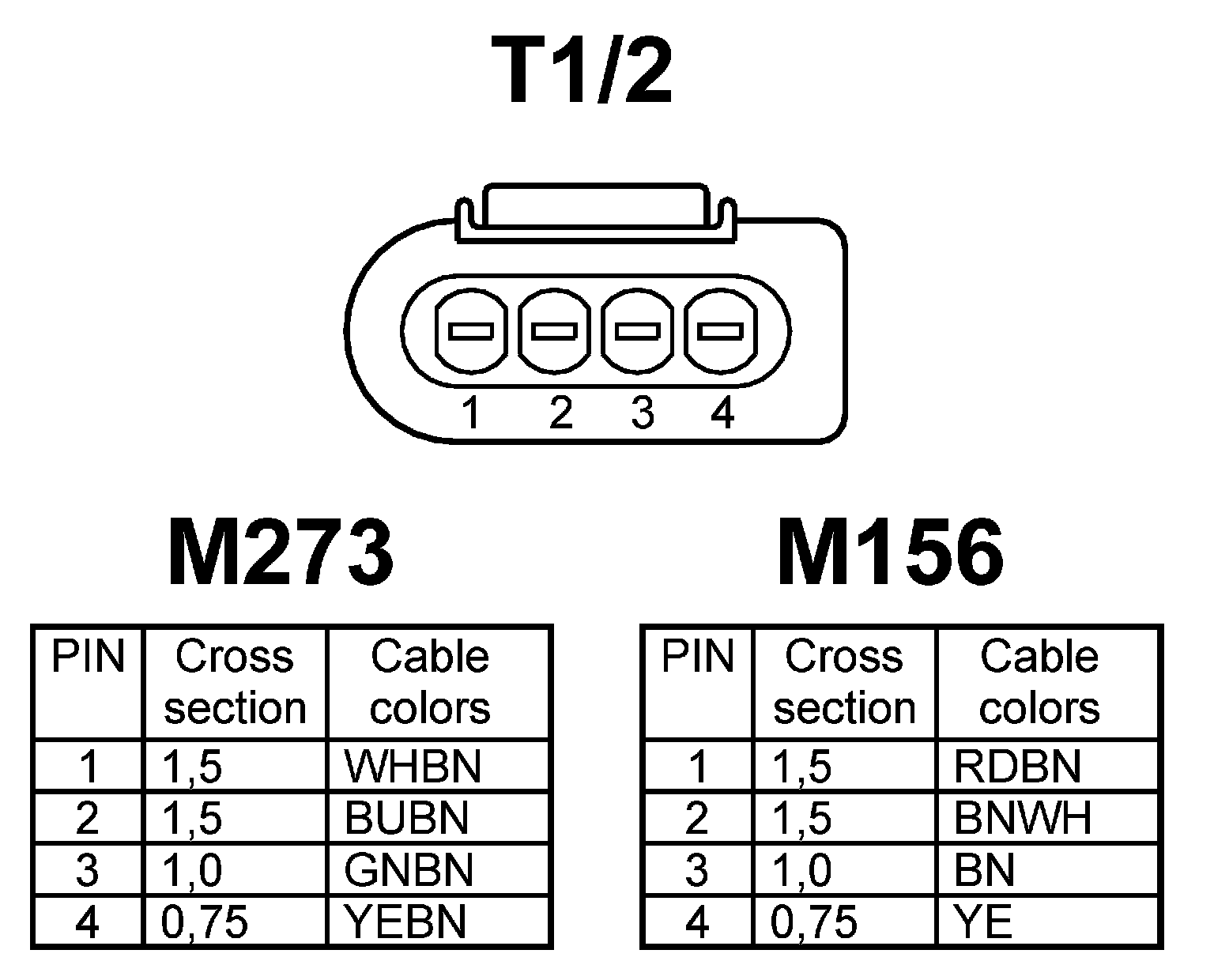 T1/2

1 2 3 4

M273

| PIN | Cross section | Cable colors |
|---|---|---|
| 1 | 1,5 | WHBN |
| 2 | 1,5 | BUBN |
| 3 | 1,0 | GNBN |
| 4 | 0,75 | YEBN |

M156

| PIN | Cross section | Cable colors |
|---|---|---|
| 1 | 1,5 | RDBN |
| 2 | 1,5 | BNWH |
| 3 | 1,0 | BN |
| 4 | 0,75 | YE |