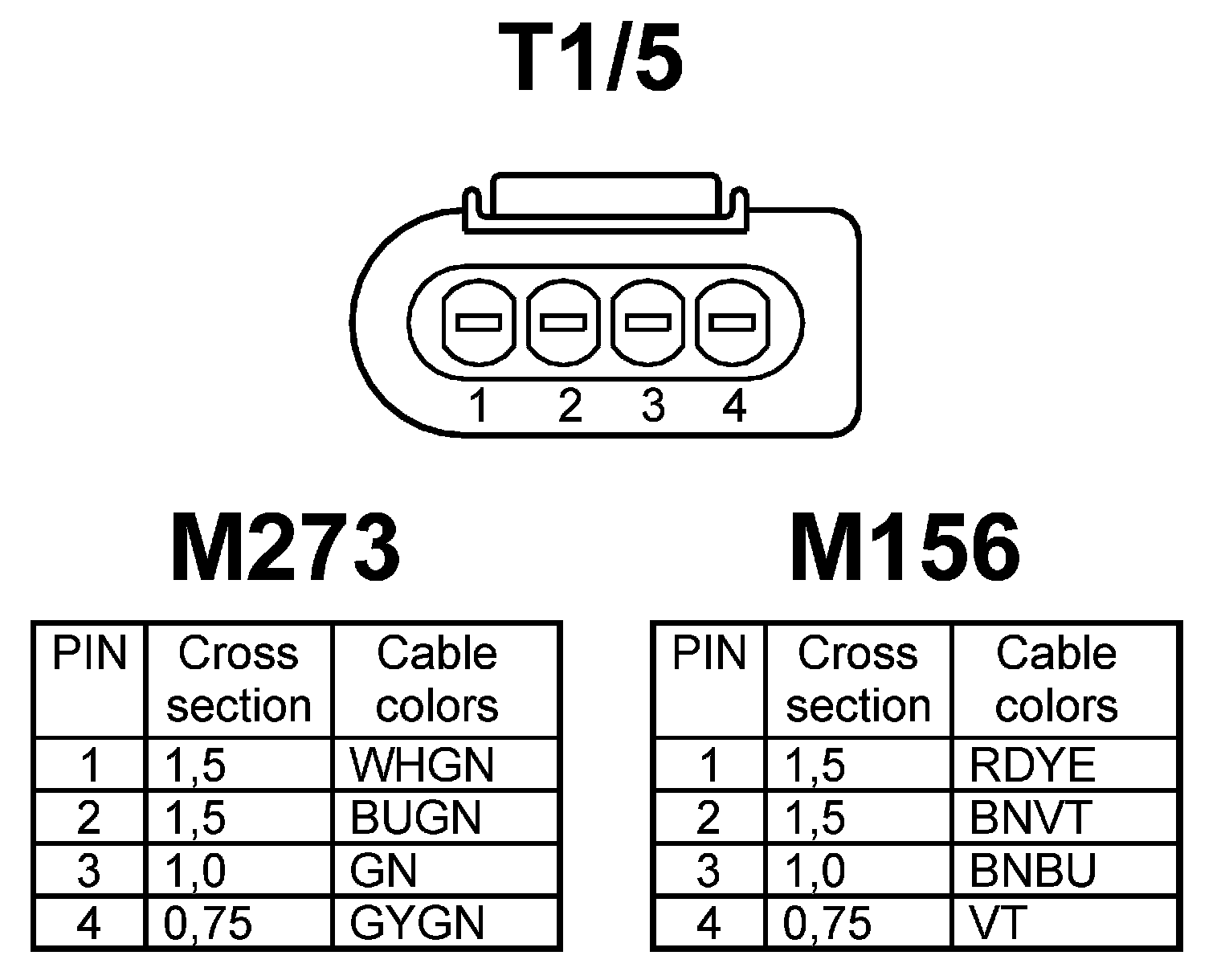 T1/5

1 2 3 4

M273

| PIN | Cross section | Cable colors |
|---|---|---|
| 1 | 1,5 | WHGN |
| 2 | 1,5 | BUGN |
| 3 | 1,0 | GN |
| 4 | 0,75 | GYGN |

M156

| PIN | Cross section | Cable colors |
|---|---|---|
| 1 | 1,5 | RDYE |
| 2 | 1,5 | BNVT |
| 3 | 1,0 | BNBU |
| 4 | 0,75 | VT |