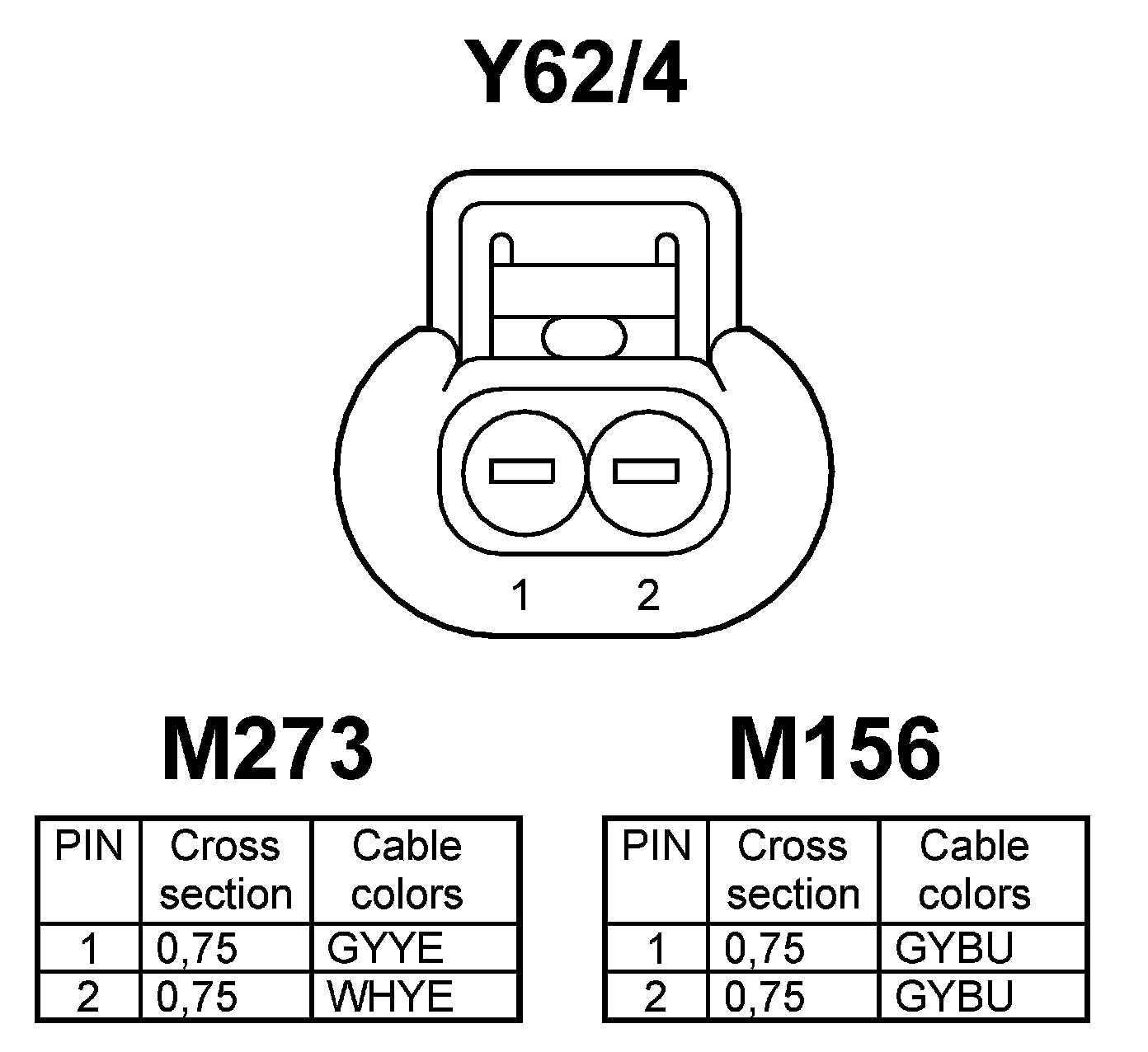 Y62/4

1 2

M273

| PIN | Cross section | Cable colors |
|---|---|---|
| 1 | 0,75 | GYYE |
| 2 | 0,75 | WHYE |

M156

| PIN | Cross section | Cable colors |
|---|---|---|
| 1 | 0,75 | GYBU |
| 2 | 0,75 | GYBU |