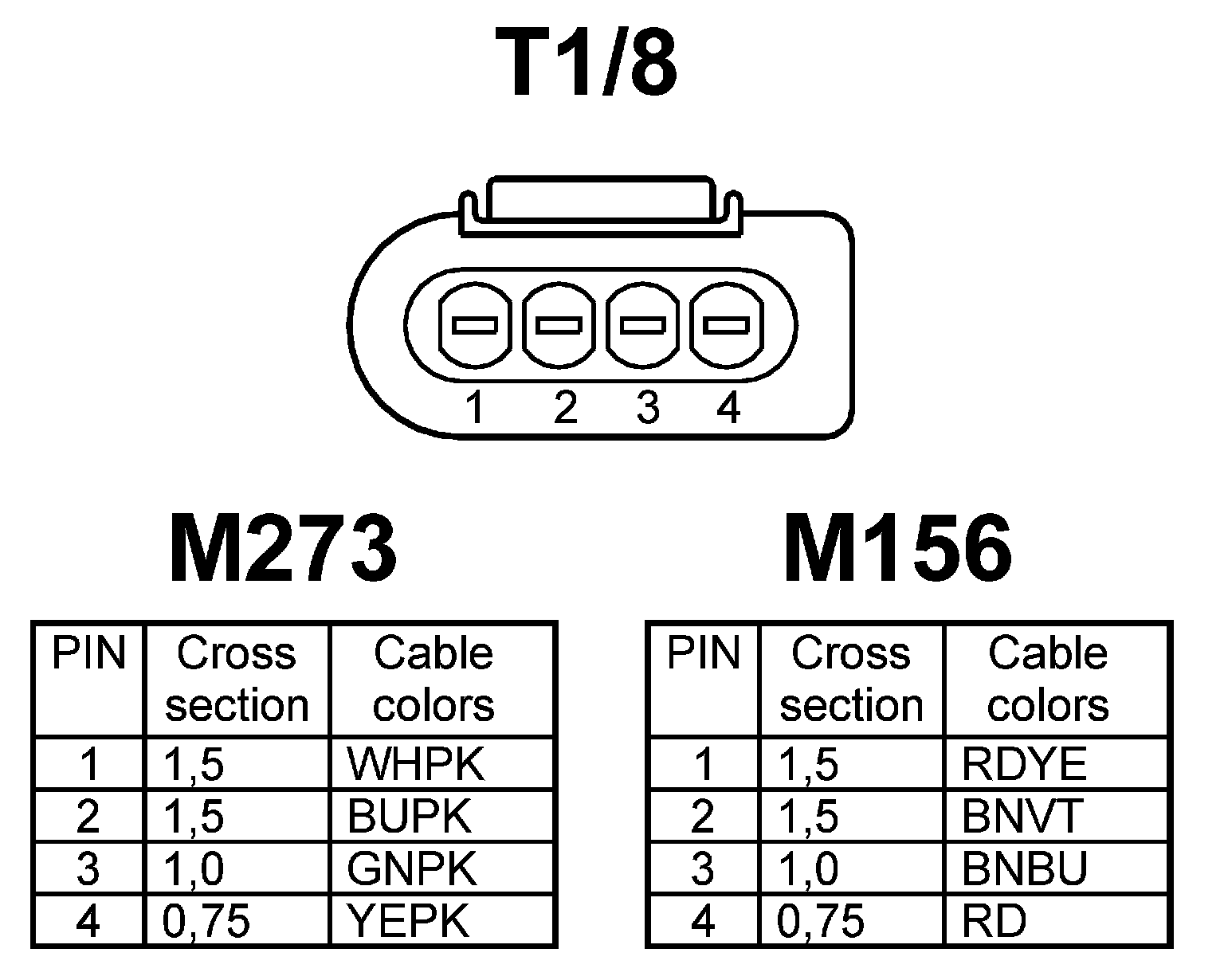 T1/8

1 2 3 4

M273

| PIN | Cross section | Cable colors |
|---|---|---|
| 1 | 1,5 | WHPK |
| 2 | 1,5 | BUPK |
| 3 | 1,0 | GNPK |
| 4 | 0,75 | YEPK |

M156

| PIN | Cross section | Cable colors |
|---|---|---|
| 1 | 1,5 | RDYE |
| 2 | 1,5 | BNVT |
| 3 | 1,0 | BNBU |
| 4 | 0,75 | RD |