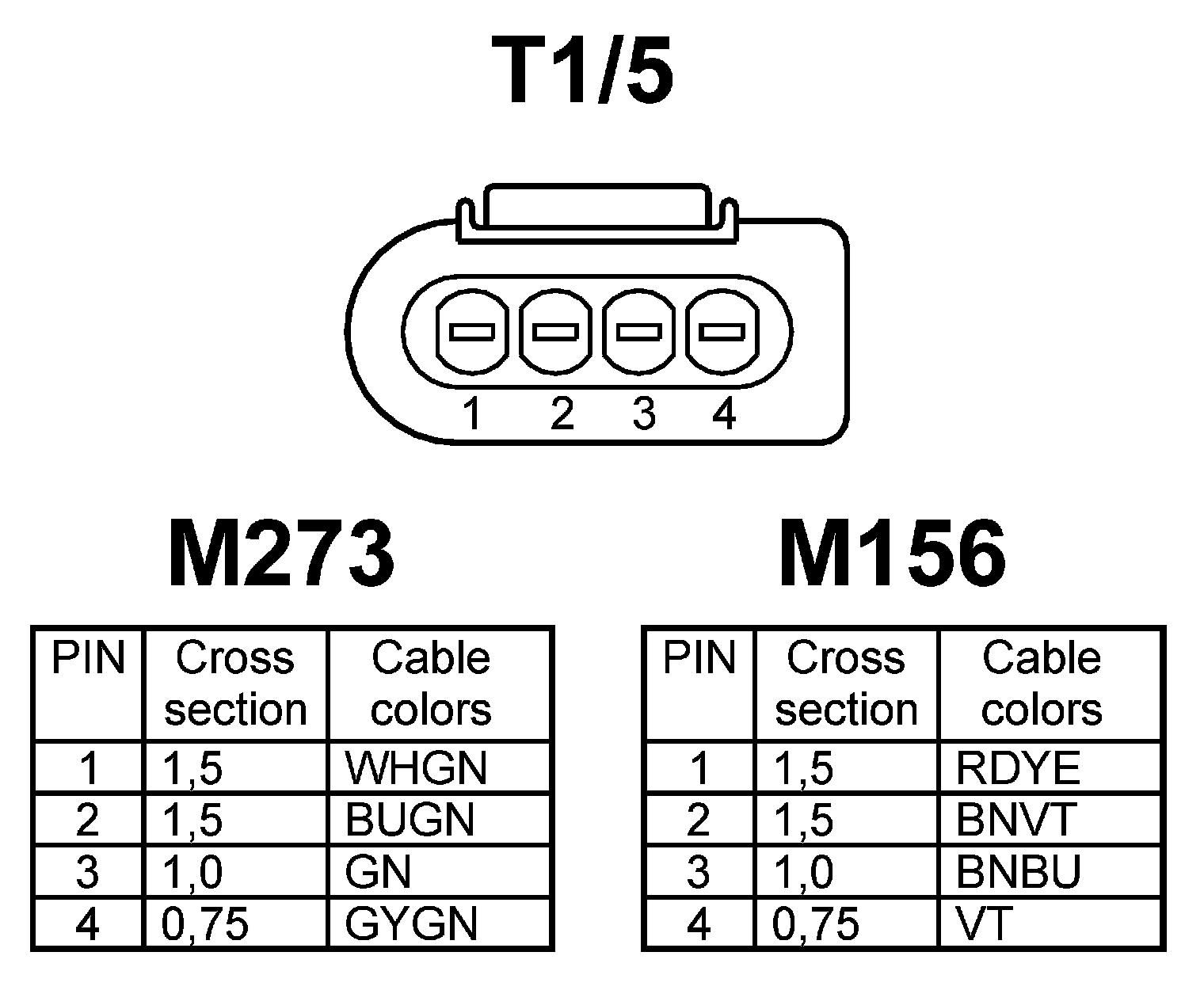 T1/5

1 2 3 4

M273

| PIN | Cross section | Cable colors |
|---|---|---|
| 1 | 1,5 | WHGN |
| 2 | 1,5 | BUGN |
| 3 | 1,0 | GN |
| 4 | 0,75 | GYGN |

M156

| PIN | Cross section | Cable colors |
|---|---|---|
| 1 | 1,5 | RDYE |
| 2 | 1,5 | BNVT |
| 3 | 1,0 | BNBU |
| 4 | 0,75 | VT |