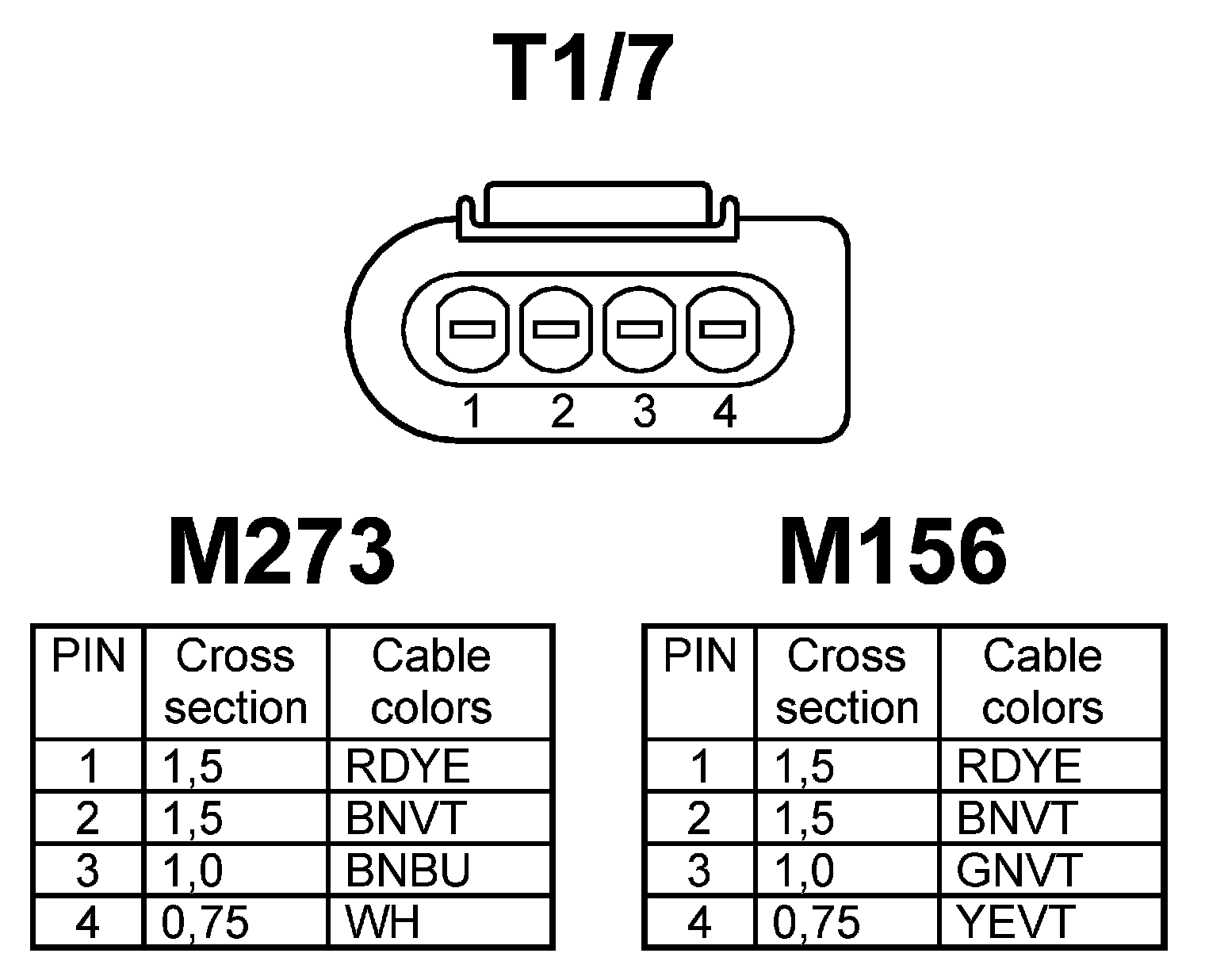 T1/7

1 2 3 4

M273

| PIN | Cross section | Cable colors |
|---|---|---|
| 1 | 1,5 | RDYE |
| 2 | 1,5 | BNVT |
| 3 | 1,0 | BNBU |
| 4 | 0,75 | WH |

M156

| PIN | Cross section | Cable colors |
|---|---|---|
| 1 | 1,5 | RDYE |
| 2 | 1,5 | BNVT |
| 3 | 1,0 | GNVT |
| 4 | 0,75 | YEVT |