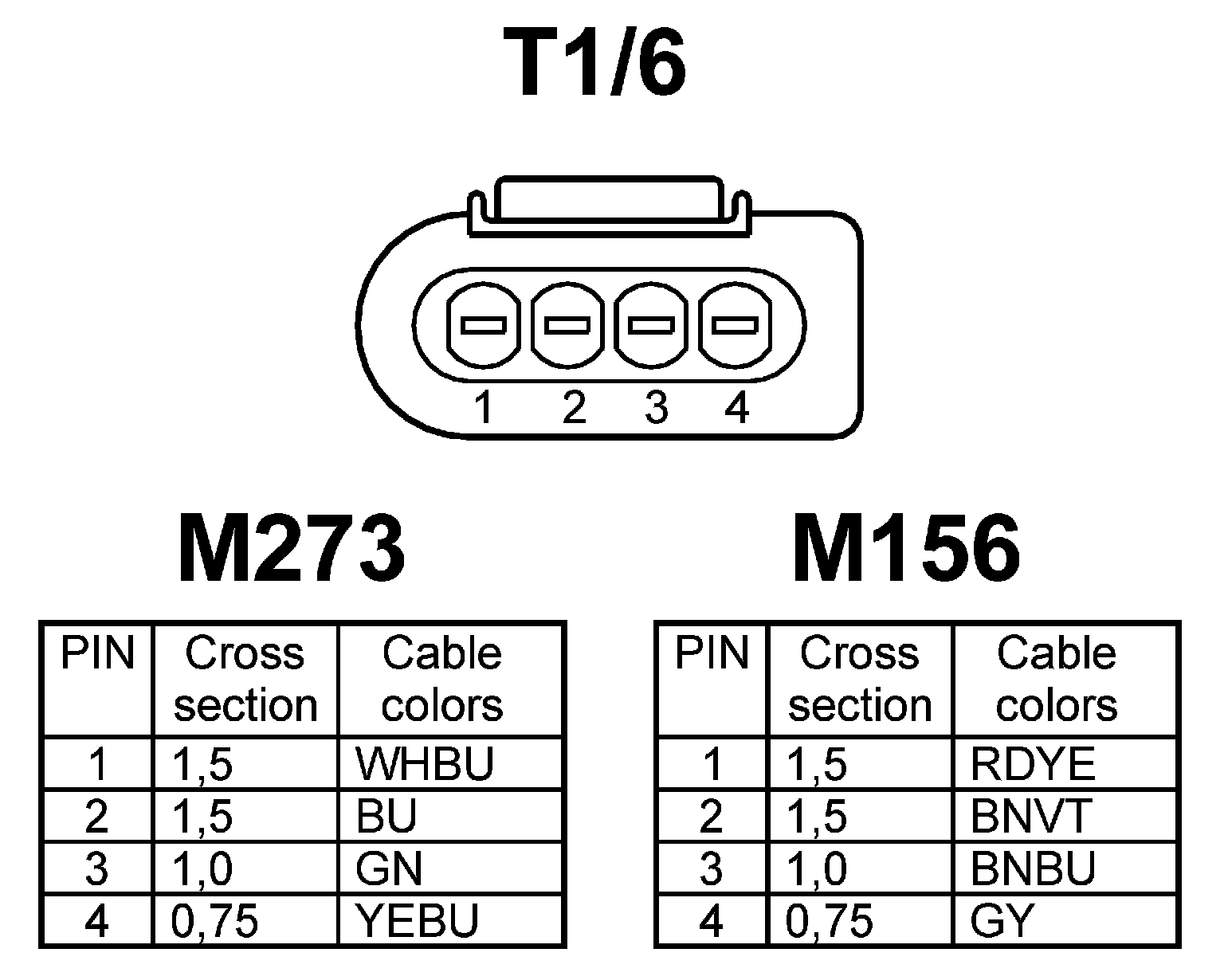 T1/6

1 2 3 4

M273

| PIN | Cross section | Cable colors |
|---|---|---|
| 1 | 1,5 | WHBU |
| 2 | 1,5 | BU |
| 3 | 1,0 | GN |
| 4 | 0,75 | YEBU |

M156

| PIN | Cross section | Cable colors |
|---|---|---|
| 1 | 1,5 | RDYE |
| 2 | 1,5 | BNVT |
| 3 | 1,0 | BNBU |
| 4 | 0,75 | GY |