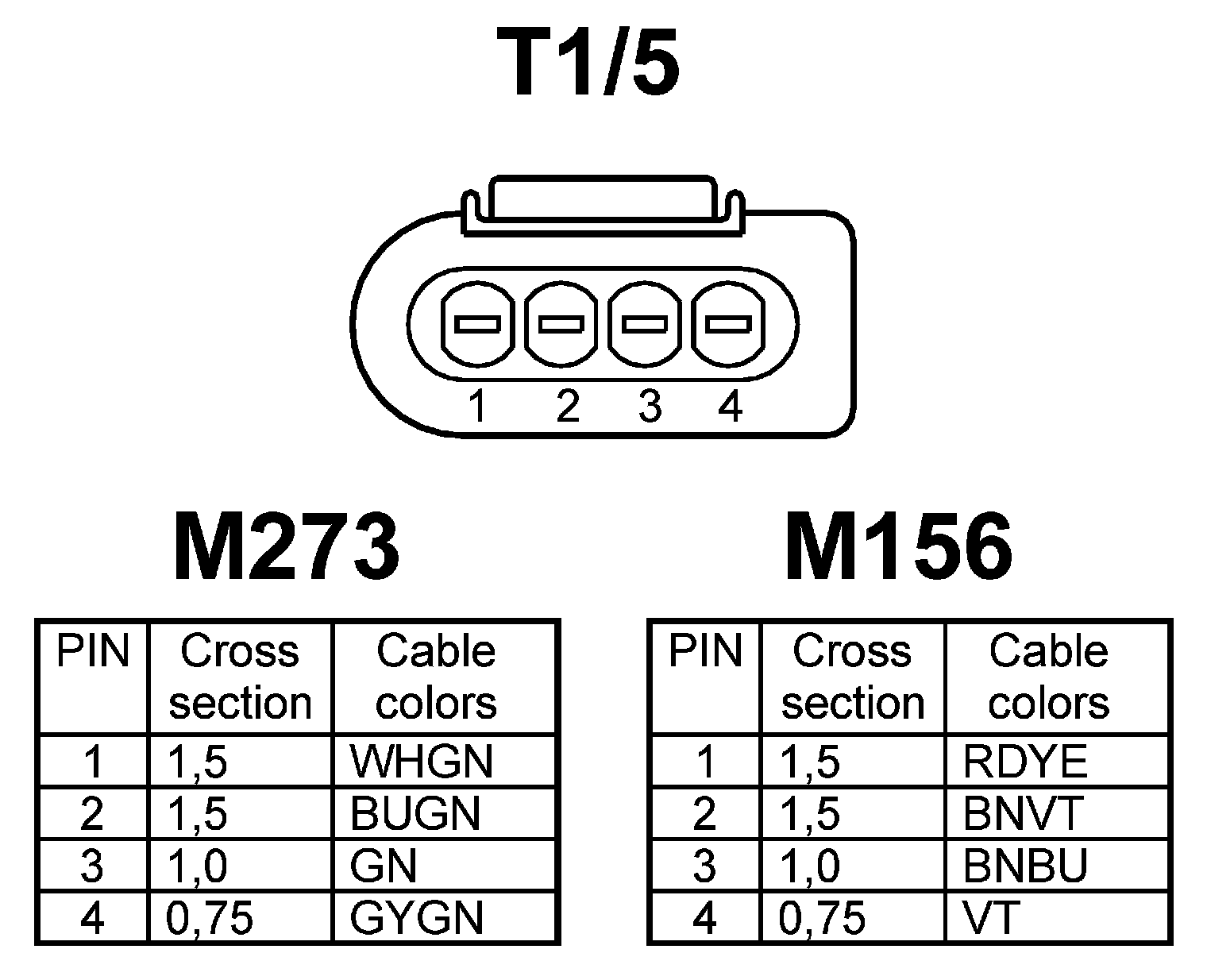 T1/5

1 2 3 4

M273

| PIN | Cross section | Cable colors |
|---|---|---|
| 1 | 1,5 | WHGN |
| 2 | 1,5 | BUGN |
| 3 | 1,0 | GN |
| 4 | 0,75 | GYGN |

M156

| PIN | Cross section | Cable colors |
|---|---|---|
| 1 | 1,5 | RDYE |
| 2 | 1,5 | BNVT |
| 3 | 1,0 | BNBU |
| 4 | 0,75 | VT |