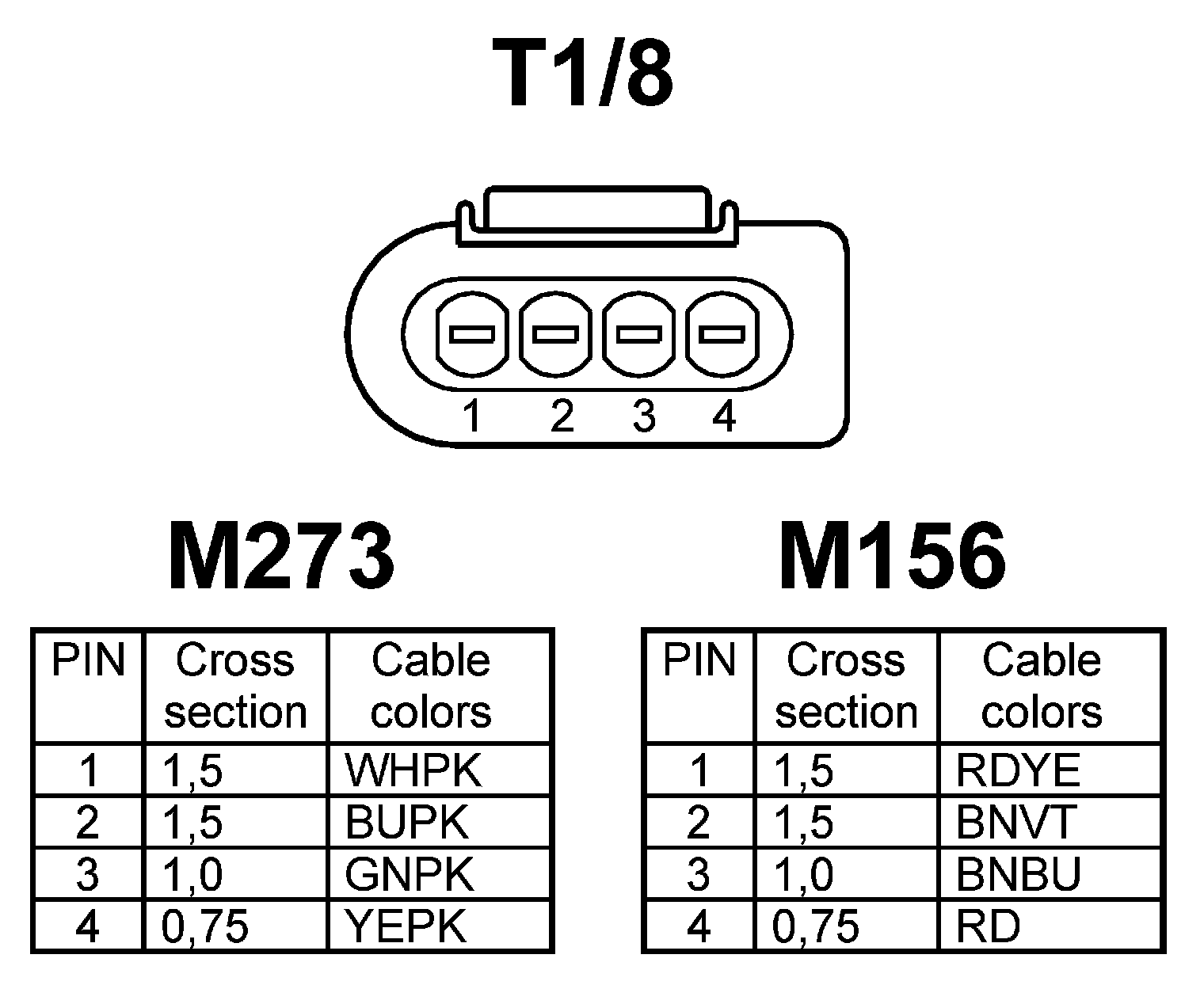 T1/8

1 2 3 4

M273

| PIN | Cross section | Cable colors |
|---|---|---|
| 1 | 1,5 | WHPK |
| 2 | 1,5 | BUPK |
| 3 | 1,0 | GNPK |
| 4 | 0,75 | YEPK |

M156

| PIN | Cross section | Cable colors |
|---|---|---|
| 1 | 1,5 | RDYE |
| 2 | 1,5 | BNVT |
| 3 | 1,0 | BNBU |
| 4 | 0,75 | RD |