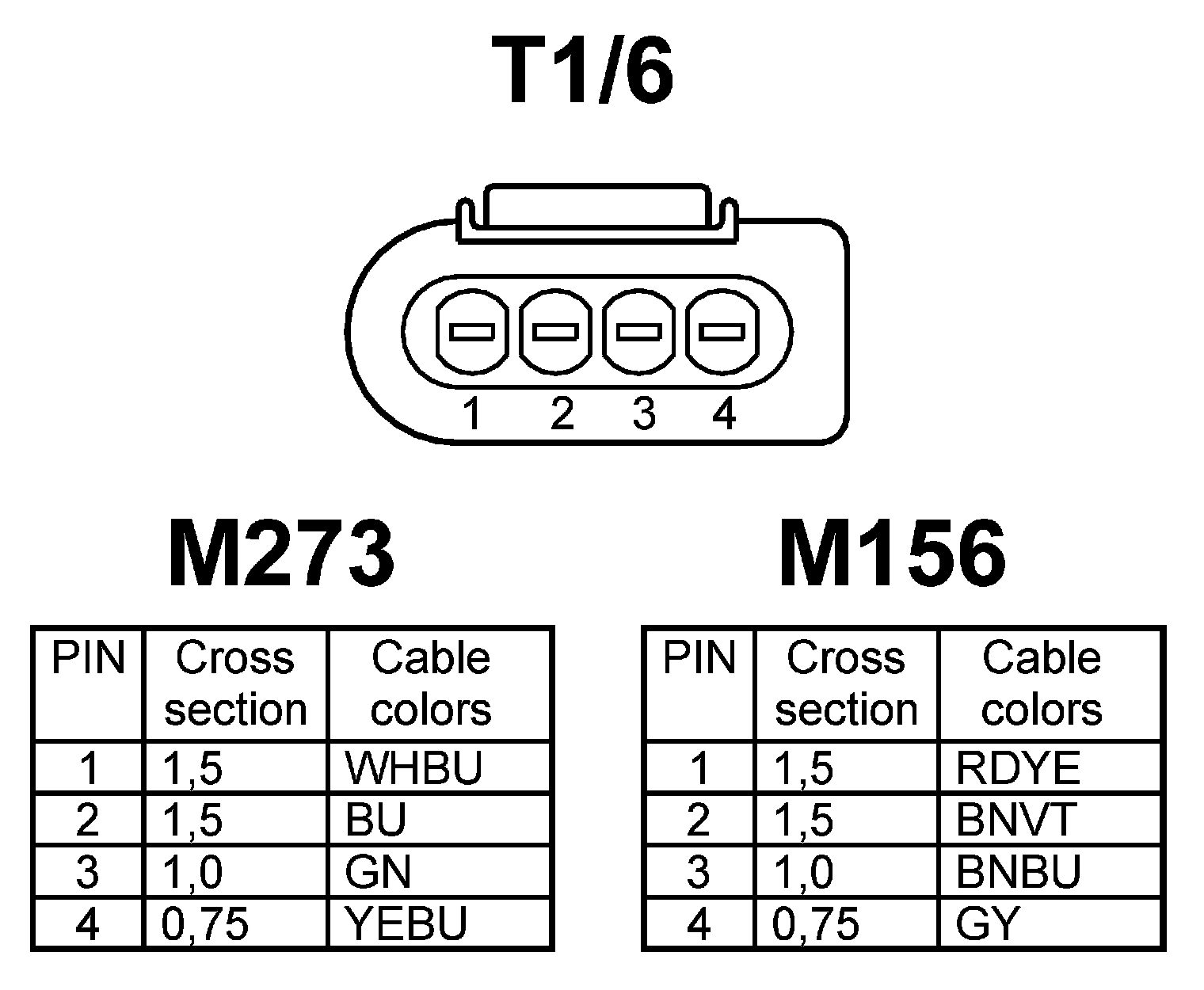 T1/6

1 2 3 4

M273

| PIN | Cross section | Cable colors |
|---|---|---|
| 1 | 1,5 | WHBU |
| 2 | 1,5 | BU |
| 3 | 1,0 | GN |
| 4 | 0,75 | YEBU |

M156

| PIN | Cross section | Cable colors |
|---|---|---|
| 1 | 1,5 | RDYE |
| 2 | 1,5 | BNVT |
| 3 | 1,0 | BNBU |
| 4 | 0,75 | GY |