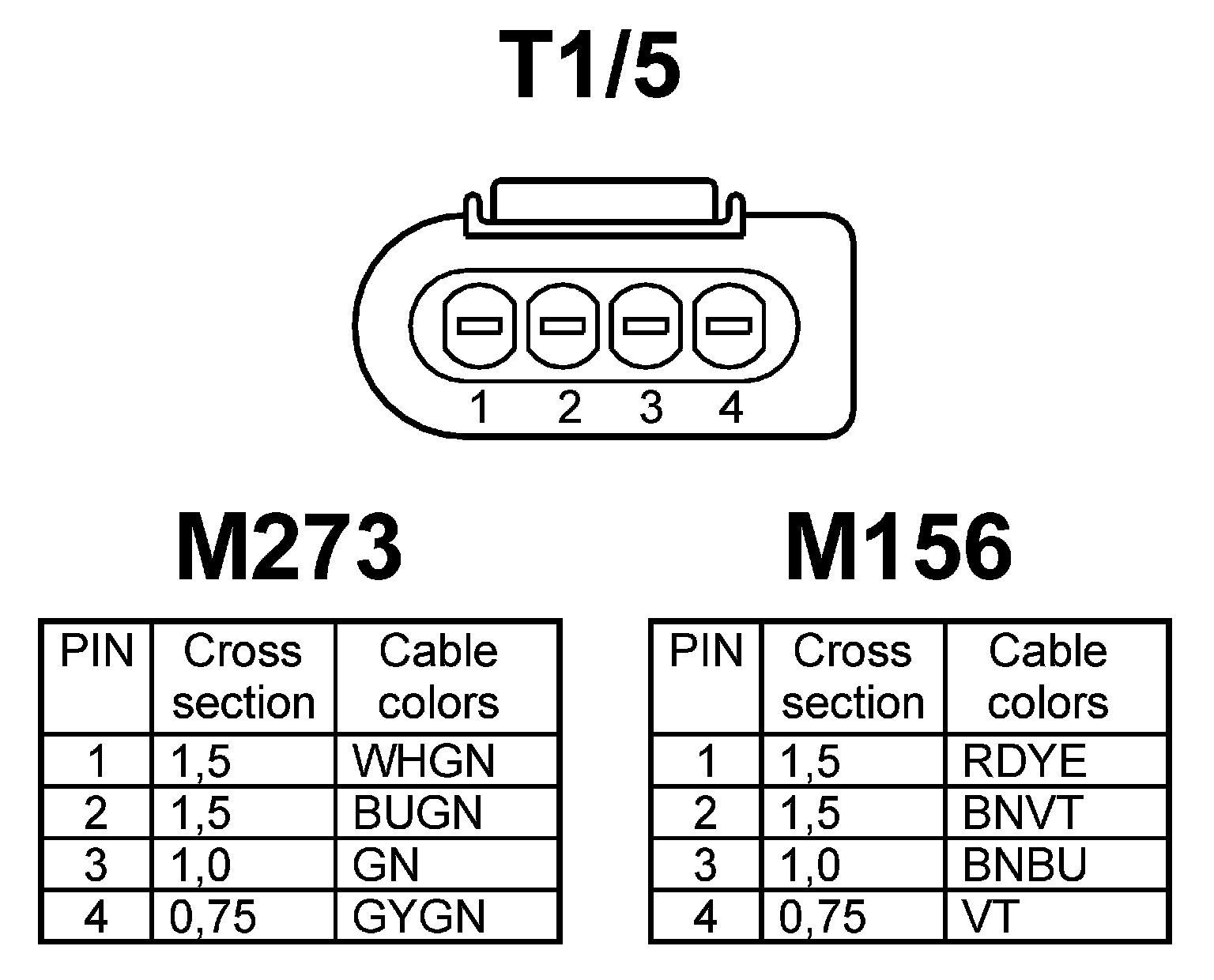 T1/5

1 2 3 4

M273

| PIN | Cross section | Cable colors |
|---|---|---|
| 1 | 1,5 | WHGN |
| 2 | 1,5 | BUGN |
| 3 | 1,0 | GN |
| 4 | 0,75 | GYGN |

M156

| PIN | Cross section | Cable colors |
|---|---|---|
| 1 | 1,5 | RDYE |
| 2 | 1,5 | BNVT |
| 3 | 1,0 | BNBU |
| 4 | 0,75 | VT |