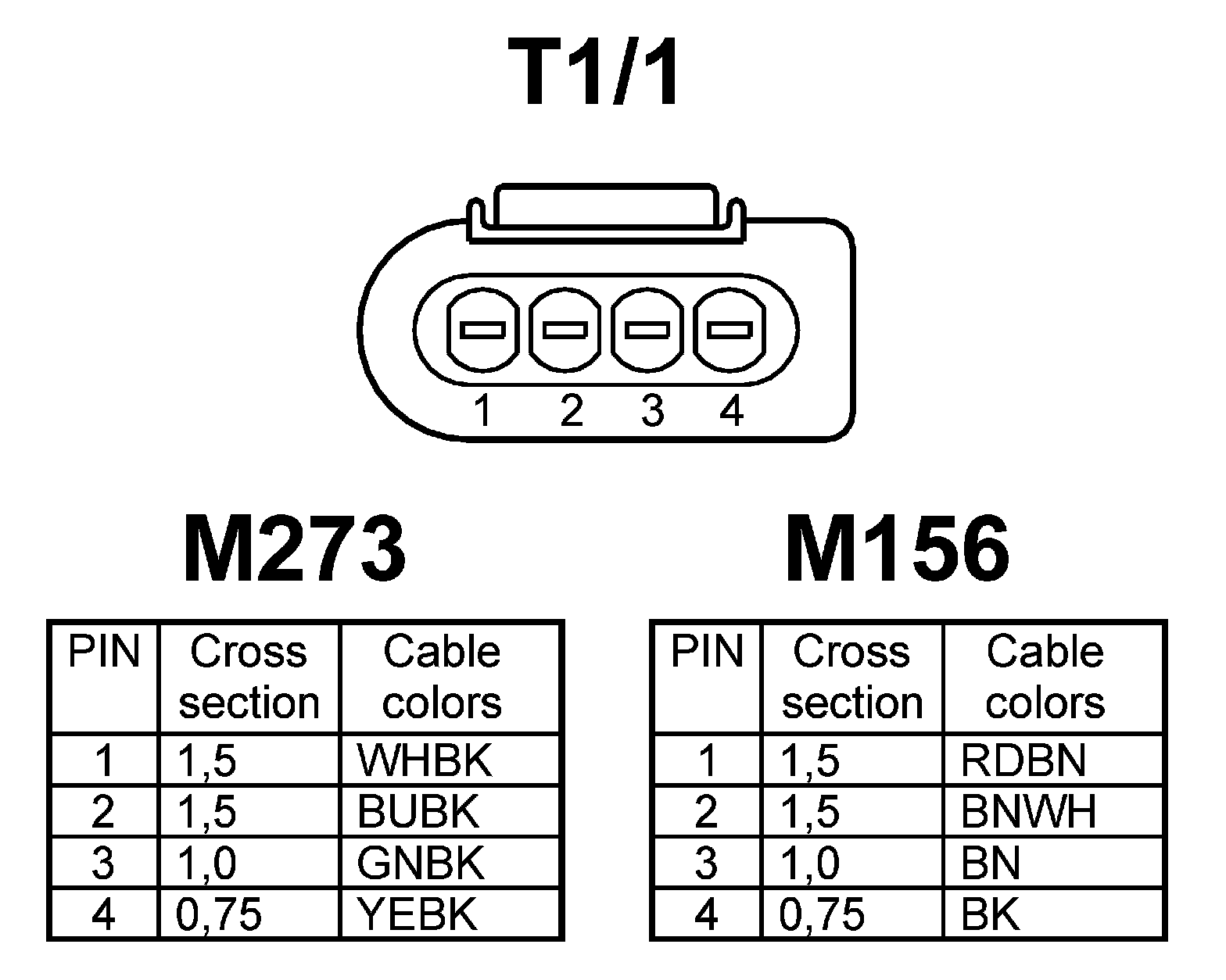 T1/1

1 2 3 4

M273

| PIN | Cross section | Cable colors |
|---|---|---|
| 1 | 1,5 | WHBK |
| 2 | 1,5 | BUBK |
| 3 | 1,0 | GNBK |
| 4 | 0,75 | YEBK |

M156

| PIN | Cross section | Cable colors |
|---|---|---|
| 1 | 1,5 | RDBN |
| 2 | 1,5 | BNWH |
| 3 | 1,0 | BN |
| 4 | 0,75 | BK |