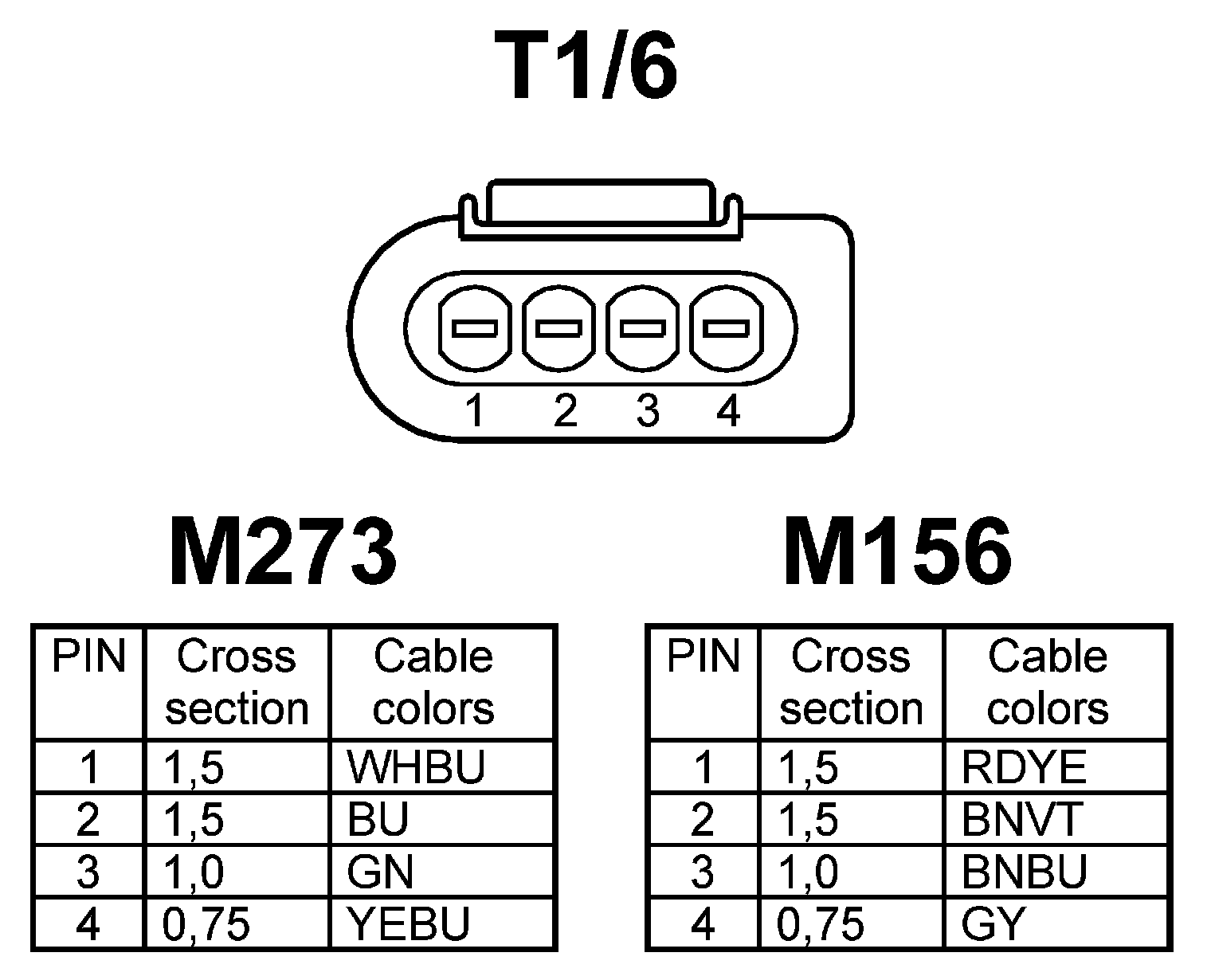 T1/6

1 2 3 4

M273

| PIN | Cross section | Cable colors |
|---|---|---|
| 1 | 1,5 | WHBU |
| 2 | 1,5 | BU |
| 3 | 1,0 | GN |
| 4 | 0,75 | YEBU |

M156

| PIN | Cross section | Cable colors |
|---|---|---|
| 1 | 1,5 | RDYE |
| 2 | 1,5 | BNVT |
| 3 | 1,0 | BNBU |
| 4 | 0,75 | GY |