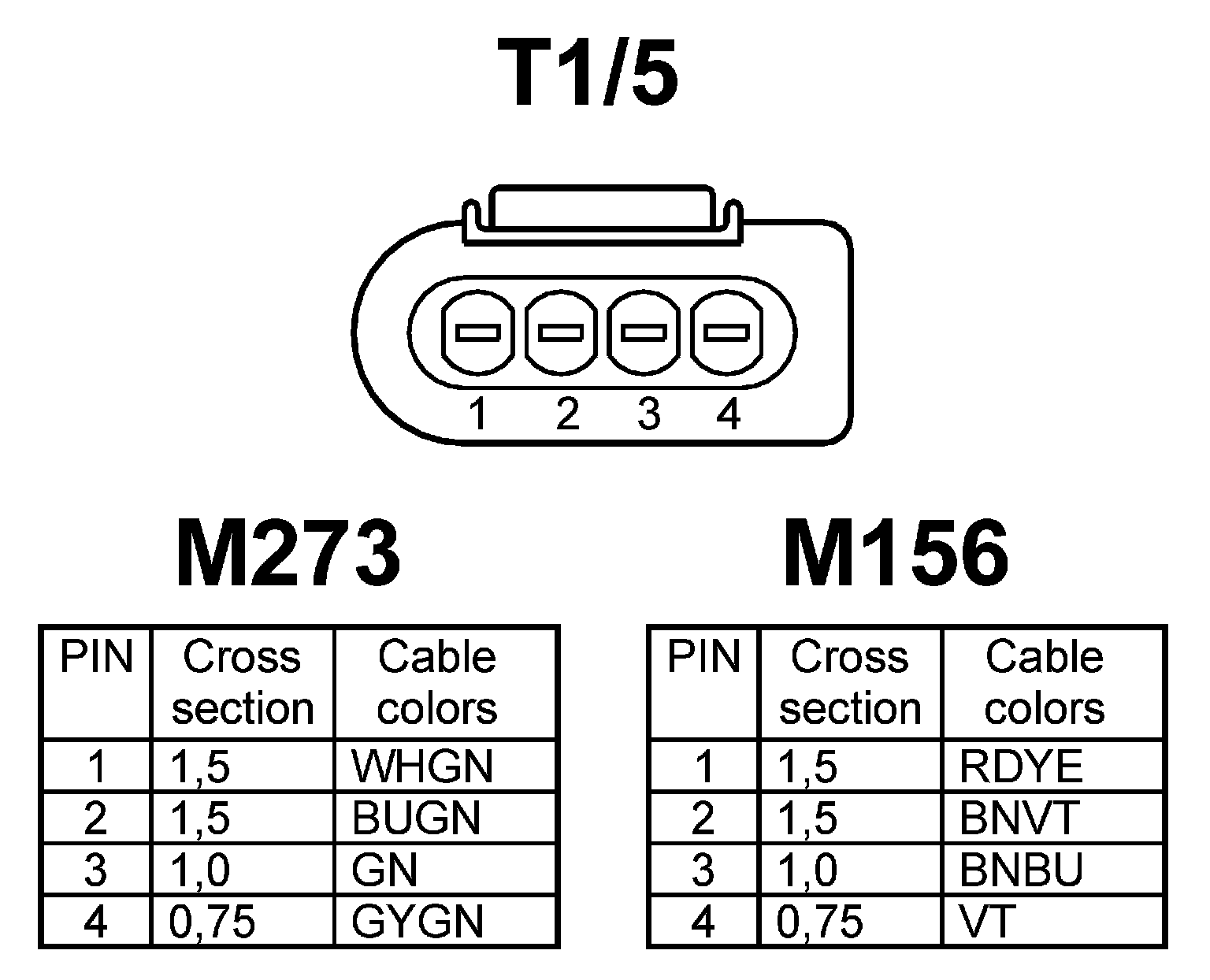 T1/5

1 2 3 4

M273

| PIN | Cross section | Cable colors |
|---|---|---|
| 1 | 1,5 | WHGN |
| 2 | 1,5 | BUGN |
| 3 | 1,0 | GN |
| 4 | 0,75 | GYGN |

M156

| PIN | Cross section | Cable colors |
|---|---|---|
| 1 | 1,5 | RDYE |
| 2 | 1,5 | BNVT |
| 3 | 1,0 | BNBU |
| 4 | 0,75 | VT |