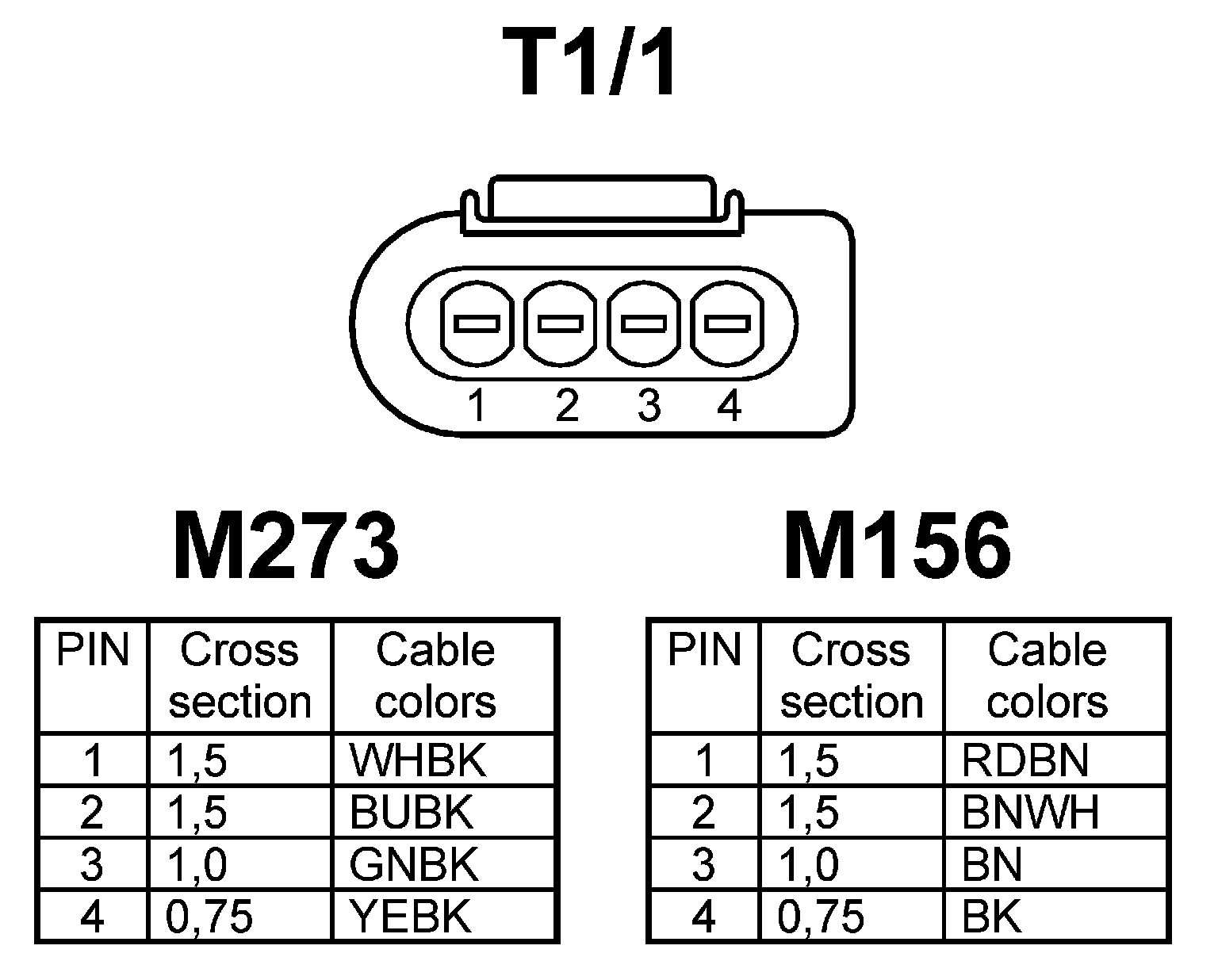 T1/1

1 2 3 4

M273

| PIN | Cross section | Cable colors |
|---|---|---|
| 1 | 1,5 | WHBK |
| 2 | 1,5 | BUBK |
| 3 | 1,0 | GNBK |
| 4 | 0,75 | YEBK |

M156

| PIN | Cross section | Cable colors |
|---|---|---|
| 1 | 1,5 | RDBN |
| 2 | 1,5 | BNWH |
| 3 | 1,0 | BN |
| 4 | 0,75 | BK |