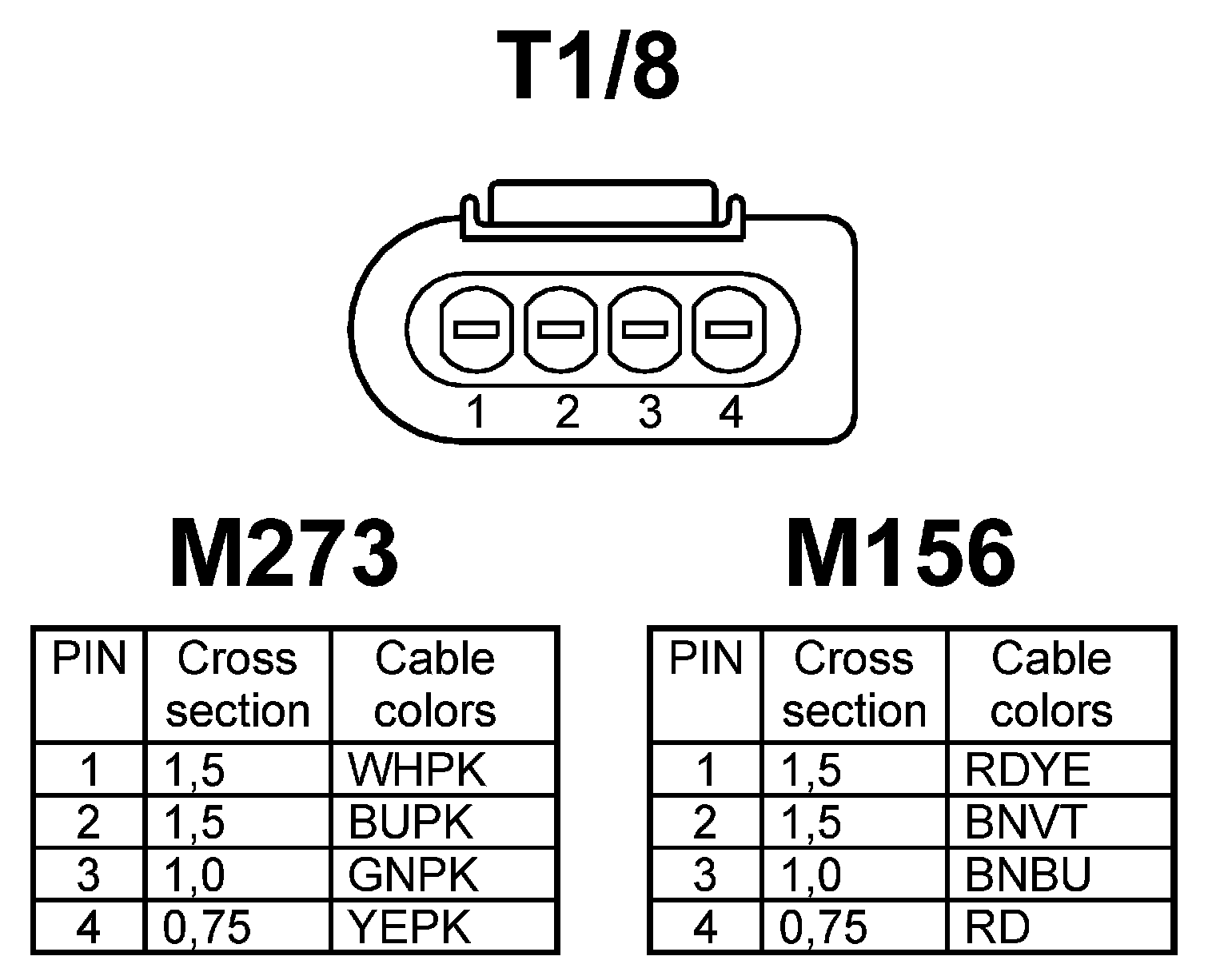 T1/8

1 2 3 4

M273

| PIN | Cross section | Cable colors |
|---|---|---|
| 1 | 1,5 | WHPK |
| 2 | 1,5 | BUPK |
| 3 | 1,0 | GNPK |
| 4 | 0,75 | YEPK |

M156

| PIN | Cross section | Cable colors |
|---|---|---|
| 1 | 1,5 | RDYE |
| 2 | 1,5 | BNVT |
| 3 | 1,0 | BNBU |
| 4 | 0,75 | RD |