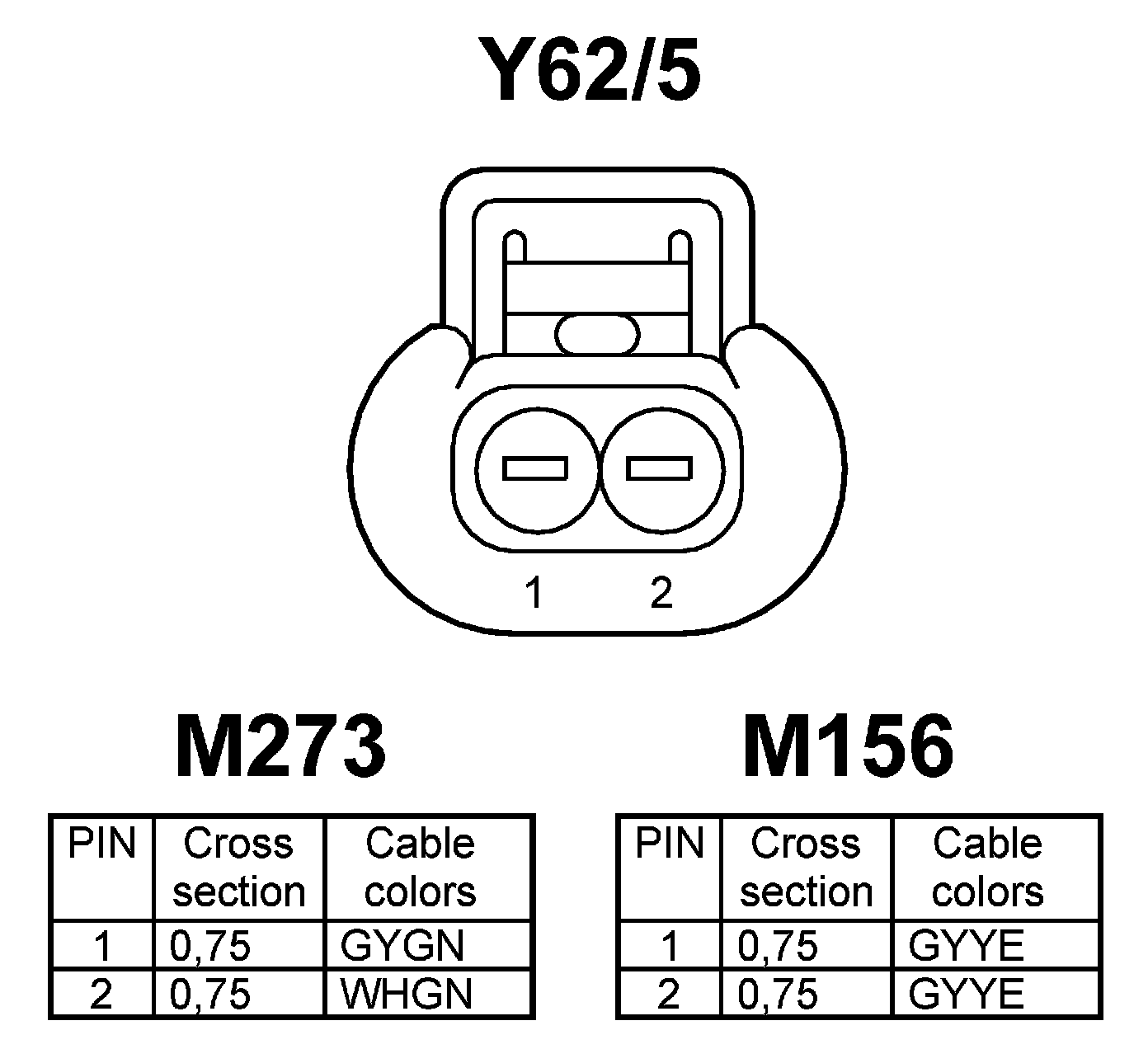 Y62/5

1 2

M273

| PIN | Cross section | Cable colors |
|---|---|---|
| 1 | 0,75 | GYGN |
| 2 | 0,75 | WHGN |

M156

| PIN | Cross section | Cable colors |
|---|---|---|
| 1 | 0,75 | GYYE |
| 2 | 0,75 | GYYE |