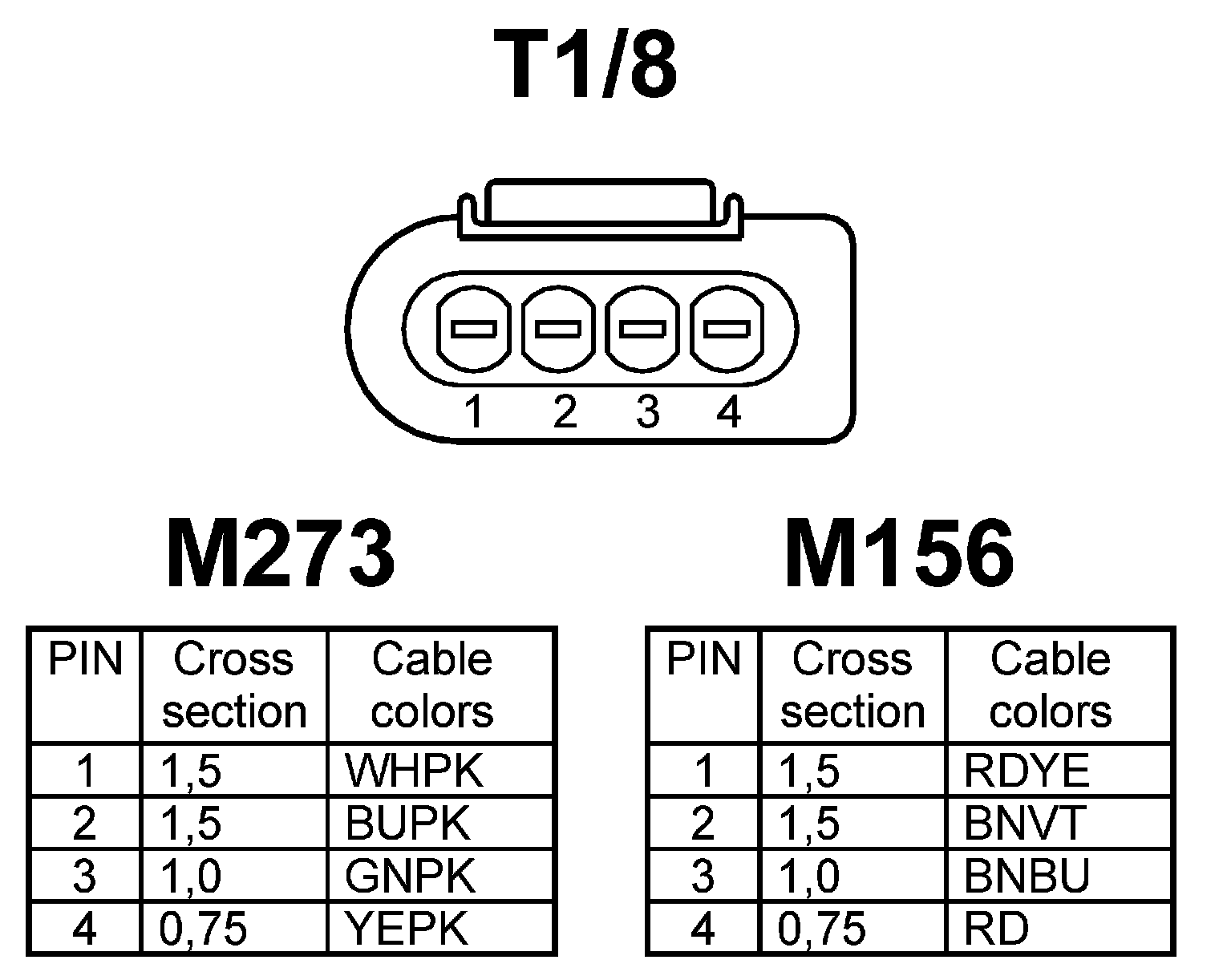 T1/8

1 2 3 4

M273

| PIN | Cross section | Cable colors |
|---|---|---|
| 1 | 1,5 | WHPK |
| 2 | 1,5 | BUPK |
| 3 | 1,0 | GNPK |
| 4 | 0,75 | YEPK |

M156

| PIN | Cross section | Cable colors |
|---|---|---|
| 1 | 1,5 | RDYE |
| 2 | 1,5 | BNVT |
| 3 | 1,0 | BNBU |
| 4 | 0,75 | RD |