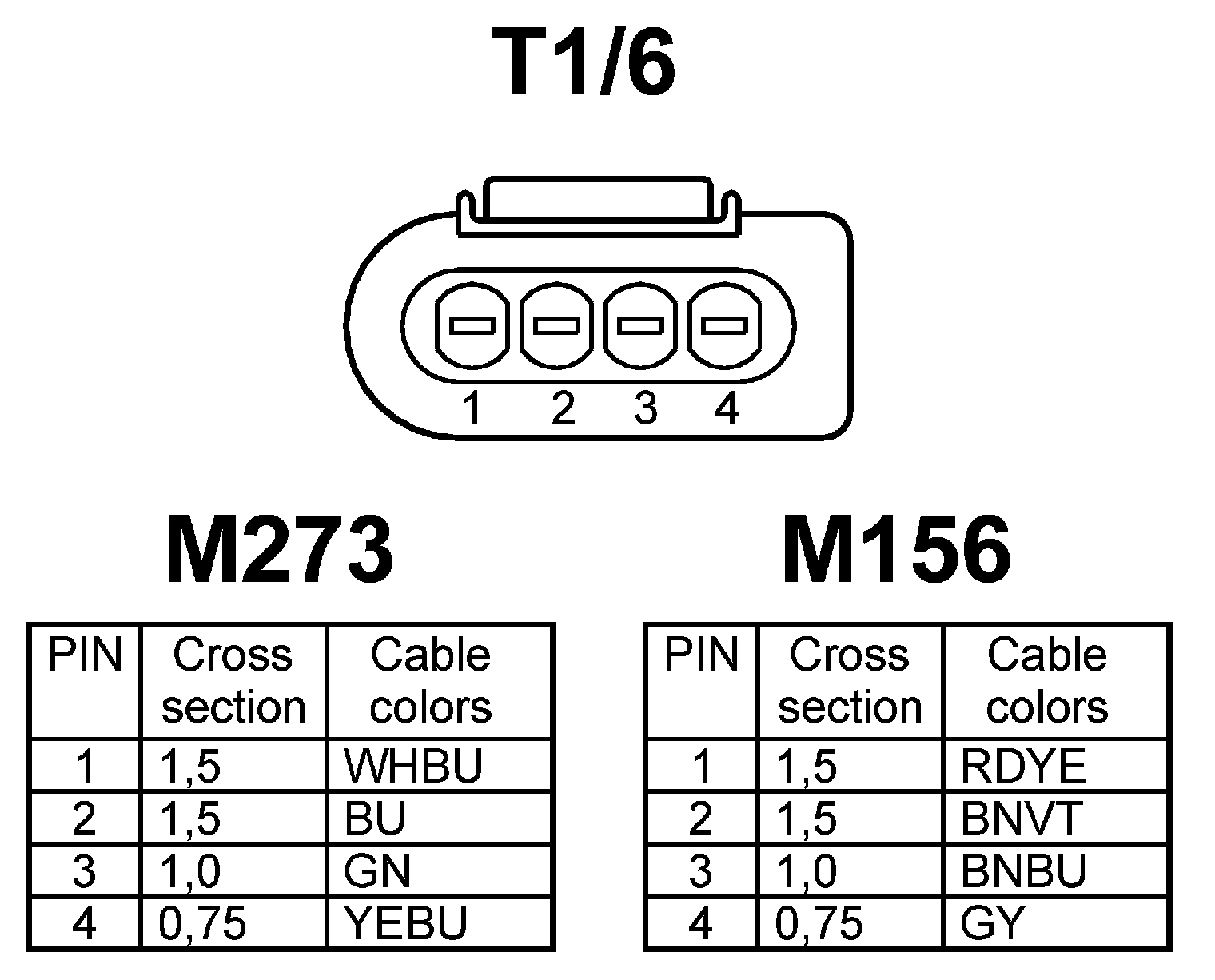 T1/6

1 2 3 4

M273

| PIN | Cross section | Cable colors |
|---|---|---|
| 1 | 1,5 | WHBU |
| 2 | 1,5 | BU |
| 3 | 1,0 | GN |
| 4 | 0,75 | YEBU |

M156

| PIN | Cross section | Cable colors |
|---|---|---|
| 1 | 1,5 | RDYE |
| 2 | 1,5 | BNVT |
| 3 | 1,0 | BNBU |
| 4 | 0,75 | GY |