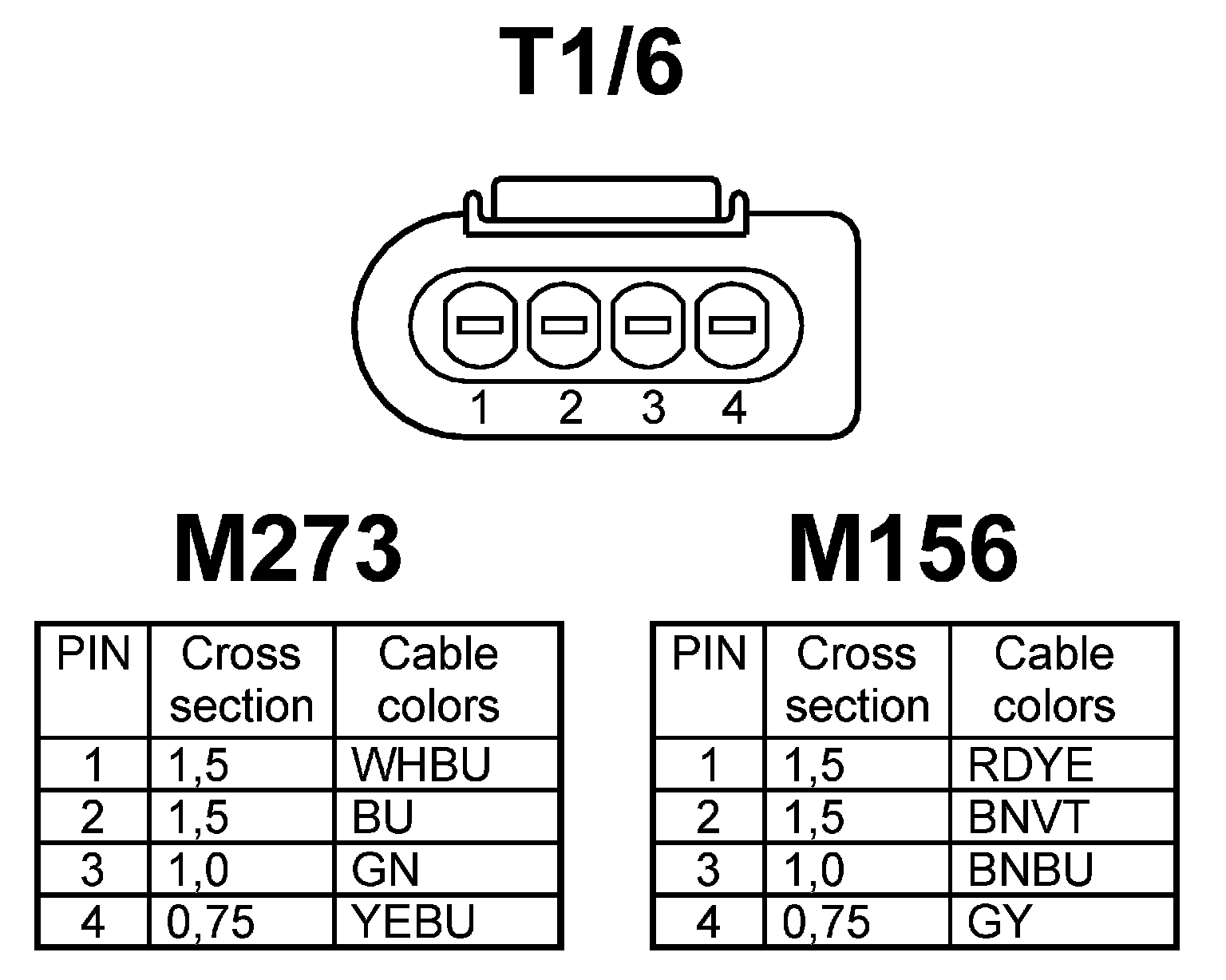 T1/6

1 2 3 4

M273

| PIN | Cross section | Cable colors |
|---|---|---|
| 1 | 1,5 | WHBU |
| 2 | 1,5 | BU |
| 3 | 1,0 | GN |
| 4 | 0,75 | YEBU |

M156

| PIN | Cross section | Cable colors |
|---|---|---|
| 1 | 1,5 | RDYE |
| 2 | 1,5 | BNVT |
| 3 | 1,0 | BNBU |
| 4 | 0,75 | GY |