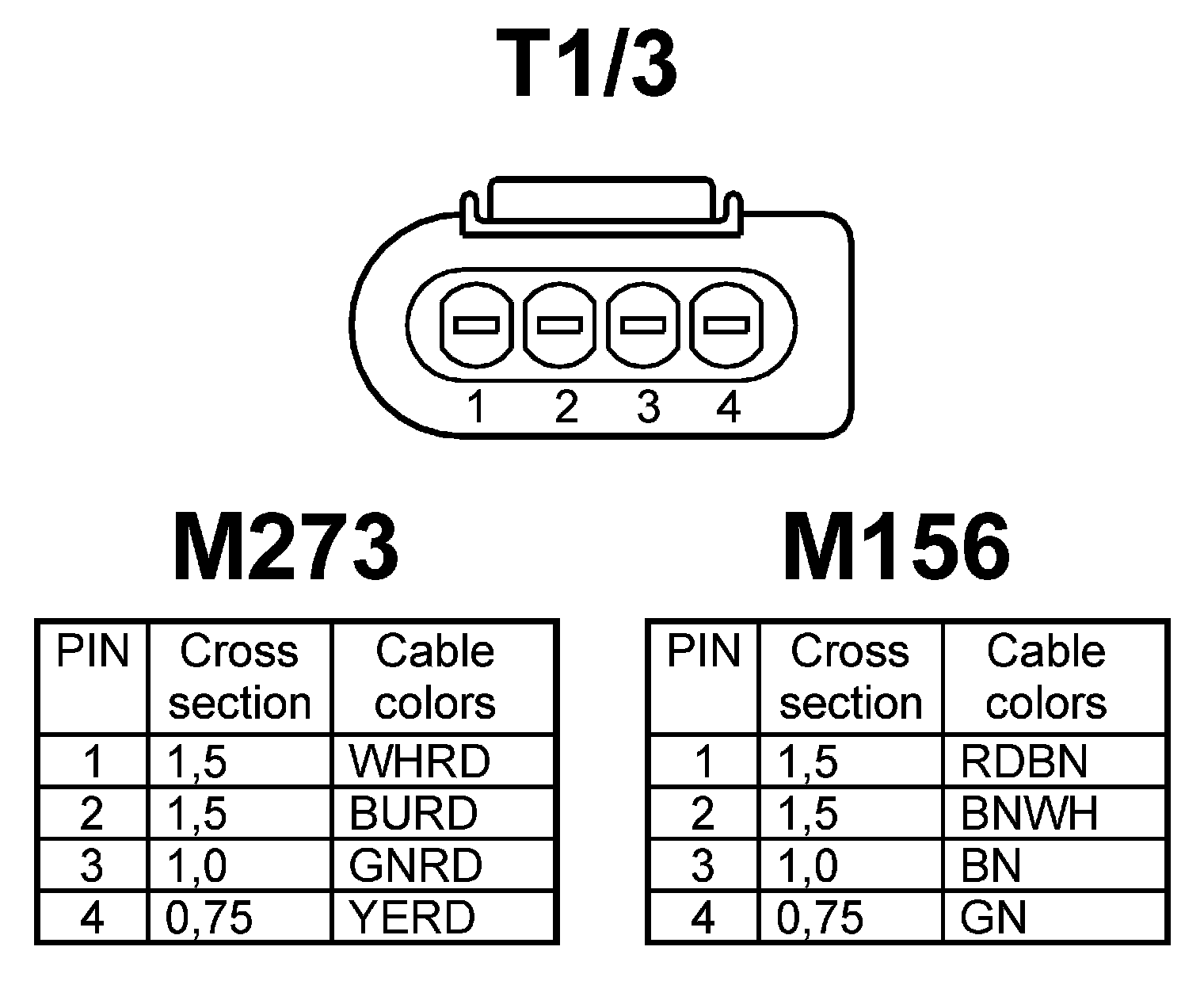 T1/3

1 2 3 4

M273

| PIN | Cross section | Cable colors |
|---|---|---|
| 1 | 1,5 | WHRD |
| 2 | 1,5 | BURD |
| 3 | 1,0 | GNRD |
| 4 | 0,75 | YERD |

M156

| PIN | Cross section | Cable colors |
|---|---|---|
| 1 | 1,5 | RDBN |
| 2 | 1,5 | BNWH |
| 3 | 1,0 | BN |
| 4 | 0,75 | GN |