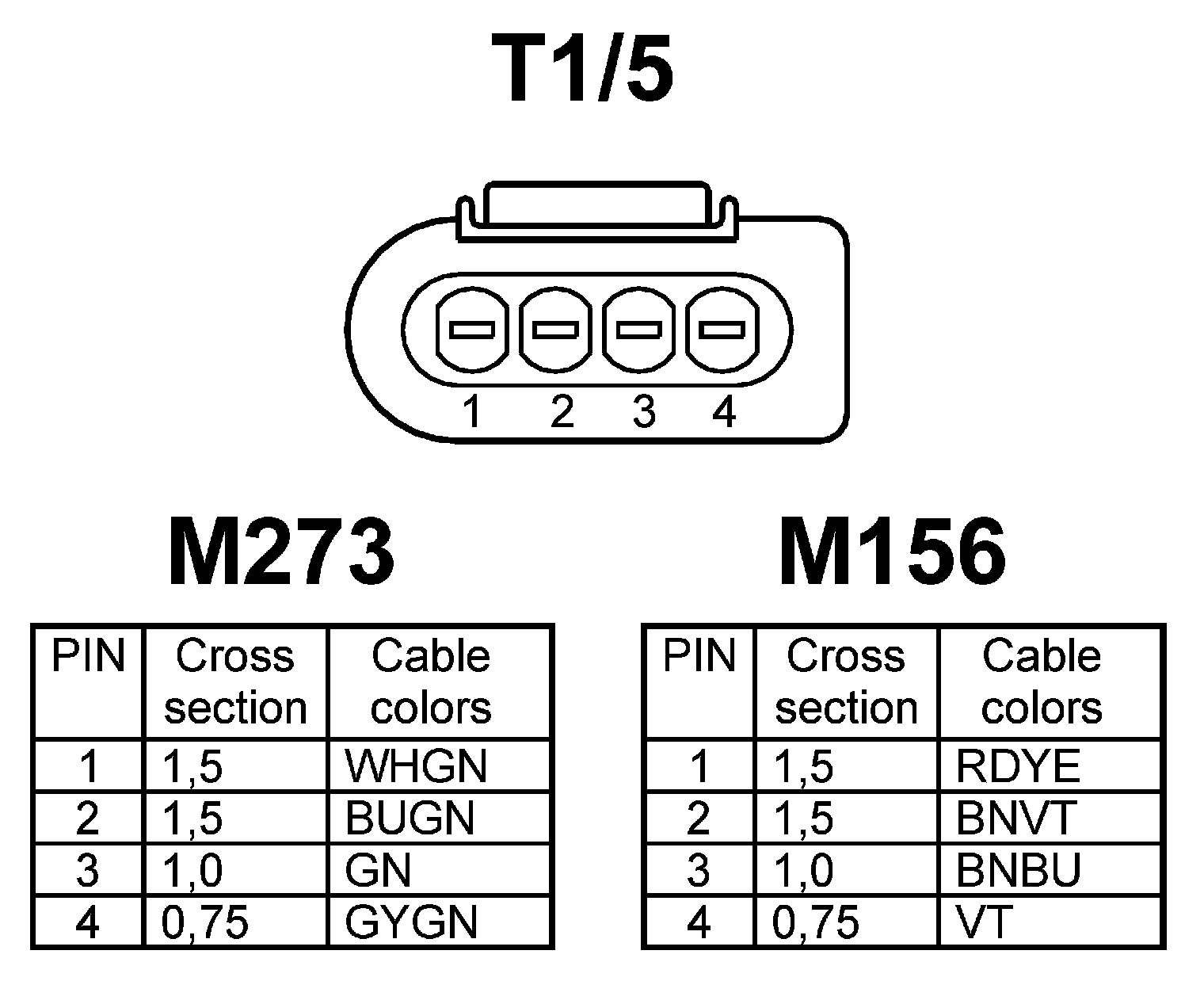 T1/5

1 2 3 4

M273

| PIN | Cross section | Cable colors |
|---|---|---|
| 1 | 1,5 | WHGN |
| 2 | 1,5 | BUGN |
| 3 | 1,0 | GN |
| 4 | 0,75 | GYGN |

M156

| PIN | Cross section | Cable colors |
|---|---|---|
| 1 | 1,5 | RDYE |
| 2 | 1,5 | BNVT |
| 3 | 1,0 | BNBU |
| 4 | 0,75 | VT |