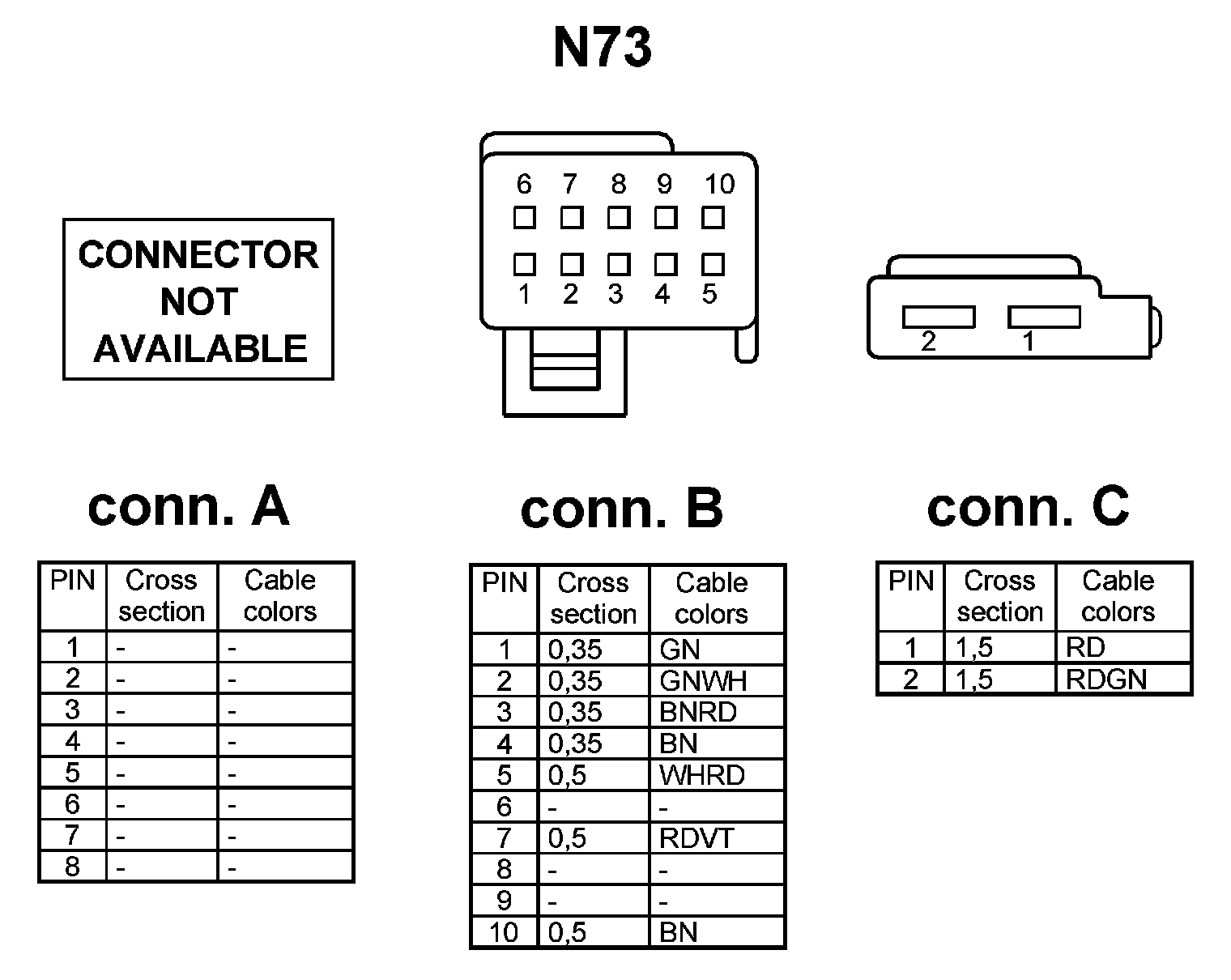 N73

CONNECTOR NOT AVAILABLE

6 7 8 9 10

1 2 3 4 5

2 1

conn. A

| PIN | Cross section | Cable colors |
|---|---|---|
| 1 | - | - |
| 2 | - | - |
| 3 | - | - |
| 4 | - | - |
| 5 | - | - |
| 6 | - | - |
| 7 | - | - |
| 8 | - | - |

conn. B

| PIN | Cross section | Cable colors |
|---|---|---|
| 1 | 0,35 | GN |
| 2 | 0,35 | GNWH |
| 3 | 0,35 | BNRD |
| 4 | 0,35 | BN |
| 5 | 0,5 | WHRD |
| 6 | - | - |
| 7 | 0,5 | RDVT |
| 8 | - | - |
| 9 | - | - |
| 10 | 0,5 | BN |

conn. C

| PIN | Cross section | Cable colors |
|---|---|---|
| 1 | 1,5 | RD |
| 2 | 1,5 | RDGN |