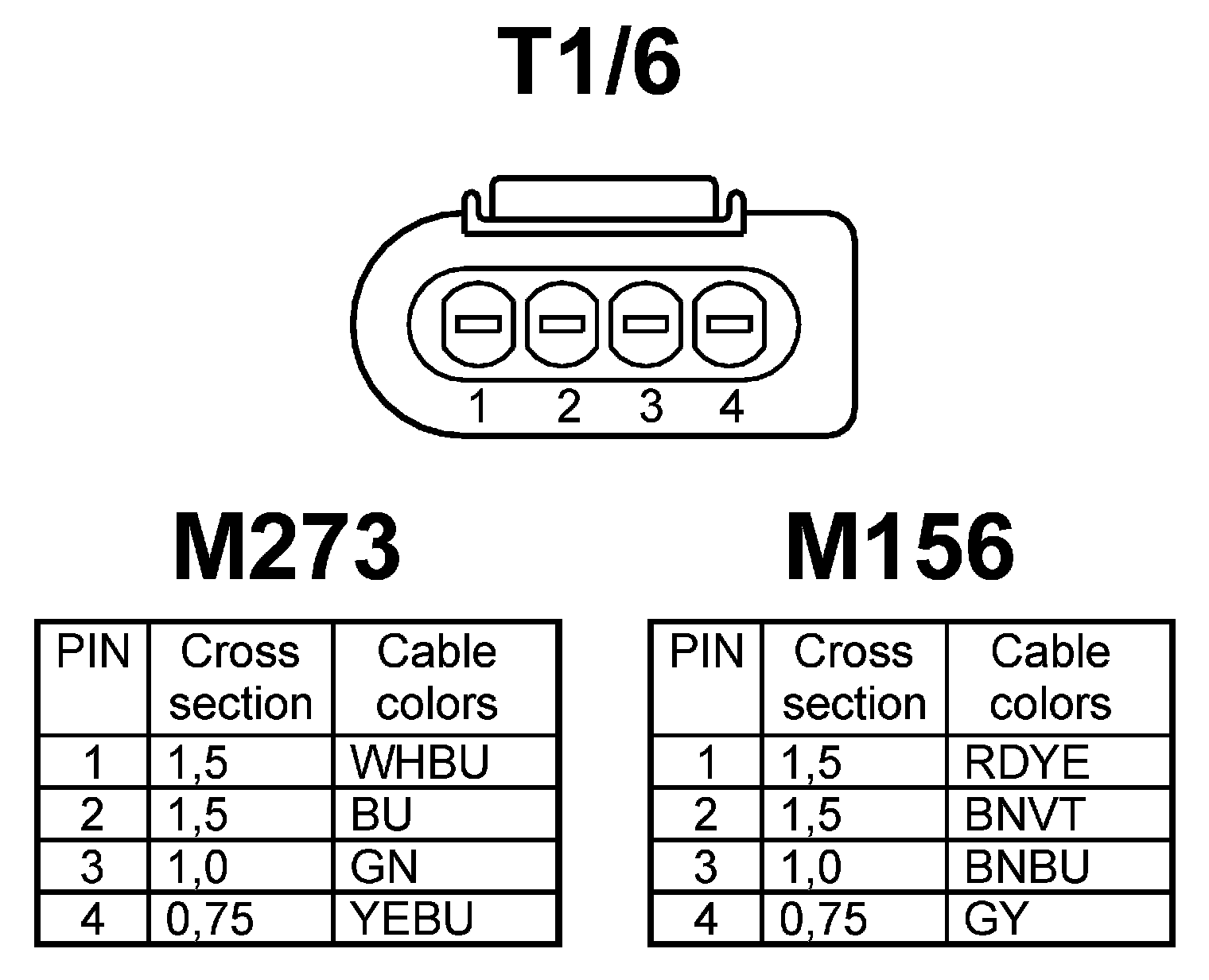 T1/6

1 2 3 4

M273

| PIN | Cross section | Cable colors |
|---|---|---|
| 1 | 1,5 | WHBU |
| 2 | 1,5 | BU |
| 3 | 1,0 | GN |
| 4 | 0,75 | YEBU |

M156

| PIN | Cross section | Cable colors |
|---|---|---|
| 1 | 1,5 | RDYE |
| 2 | 1,5 | BNVT |
| 3 | 1,0 | BNBU |
| 4 | 0,75 | GY |