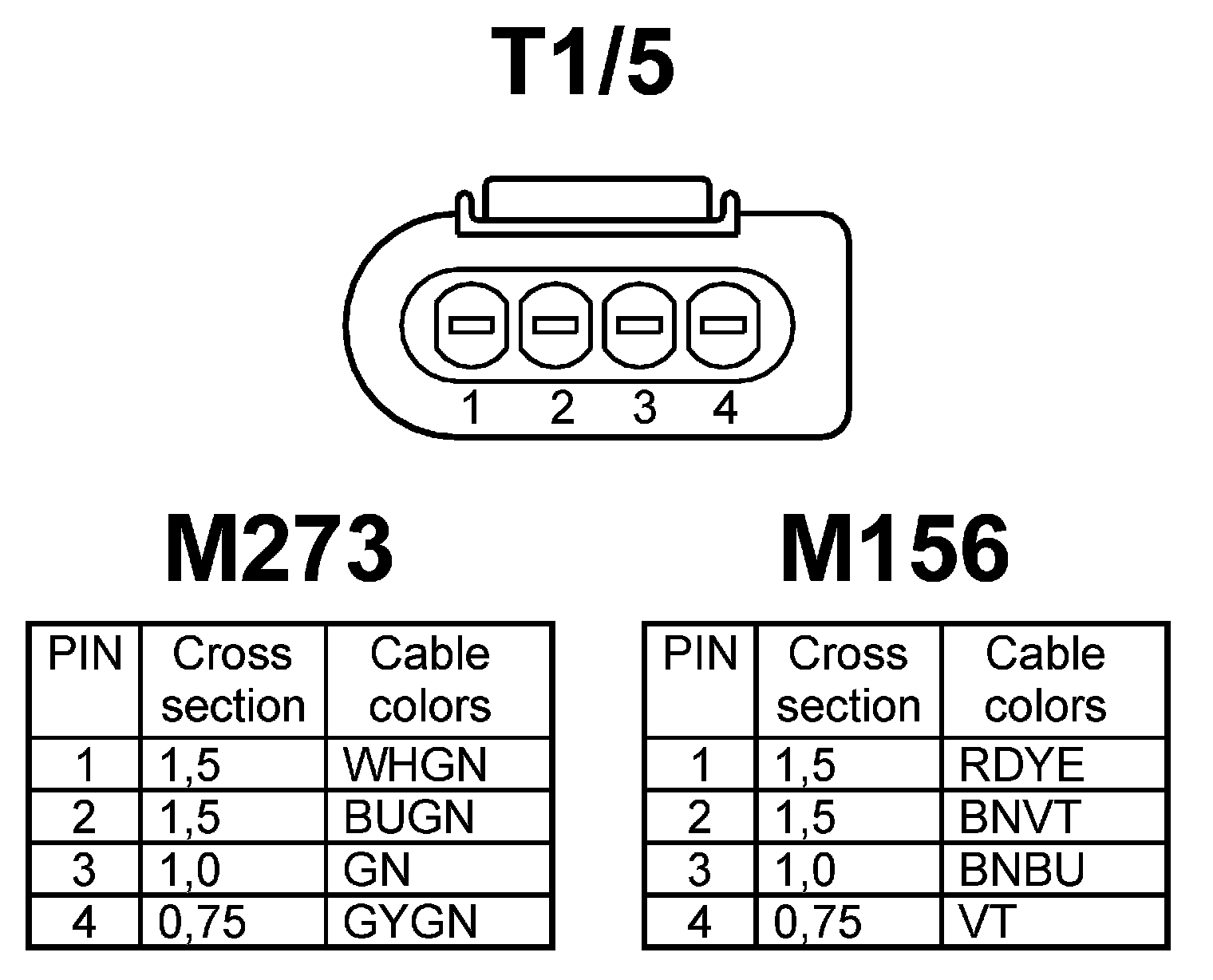 T1/5

1 2 3 4

M273

| PIN | Cross section | Cable colors |
|---|---|---|
| 1 | 1,5 | WHGN |
| 2 | 1,5 | BUGN |
| 3 | 1,0 | GN |
| 4 | 0,75 | GYGN |

M156

| PIN | Cross section | Cable colors |
|---|---|---|
| 1 | 1,5 | RDYE |
| 2 | 1,5 | BNVT |
| 3 | 1,0 | BNBU |
| 4 | 0,75 | VT |