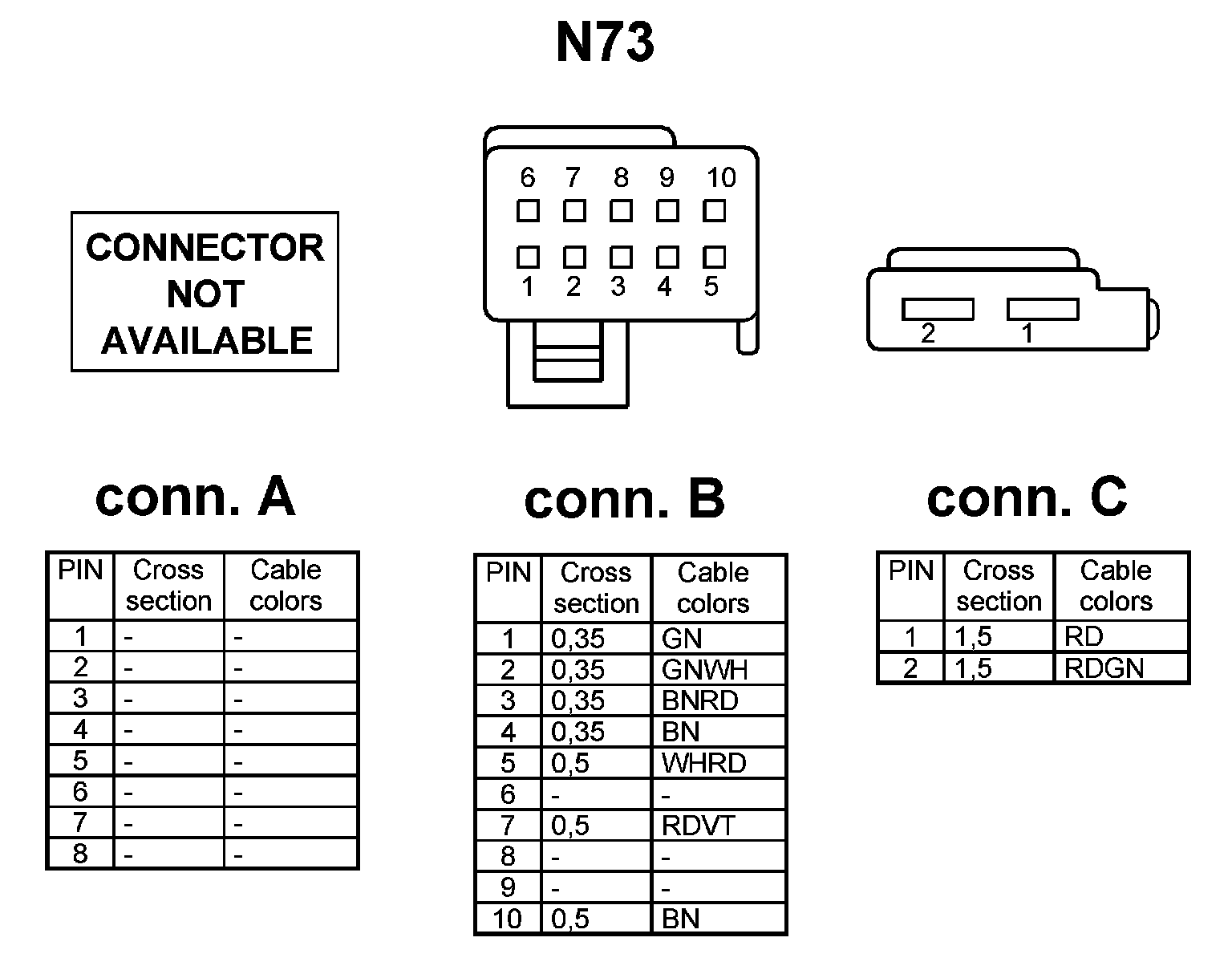 N73

CONNECTOR NOT AVAILABLE

6 7 8 9 10

1 2 3 4 5

2 1

conn. A

| PIN | Cross section | Cable colors |
|---|---|---|
| 1 | - | - |
| 2 | - | - |
| 3 | - | - |
| 4 | - | - |
| 5 | - | - |
| 6 | - | - |
| 7 | - | - |
| 8 | - | - |

conn. B

| PIN | Cross section | Cable colors |
|---|---|---|
| 1 | 0,35 | GN |
| 2 | 0,35 | GNWH |
| 3 | 0,35 | BNRD |
| 4 | 0,35 | BN |
| 5 | 0,5 | WHRD |
| 6 | - | - |
| 7 | 0,5 | RDVT |
| 8 | - | - |
| 9 | - | - |
| 10 | 0,5 | BN |

conn. C

| PIN | Cross section | Cable colors |
|---|---|---|
| 1 | 1,5 | RD |
| 2 | 1,5 | RDGN |