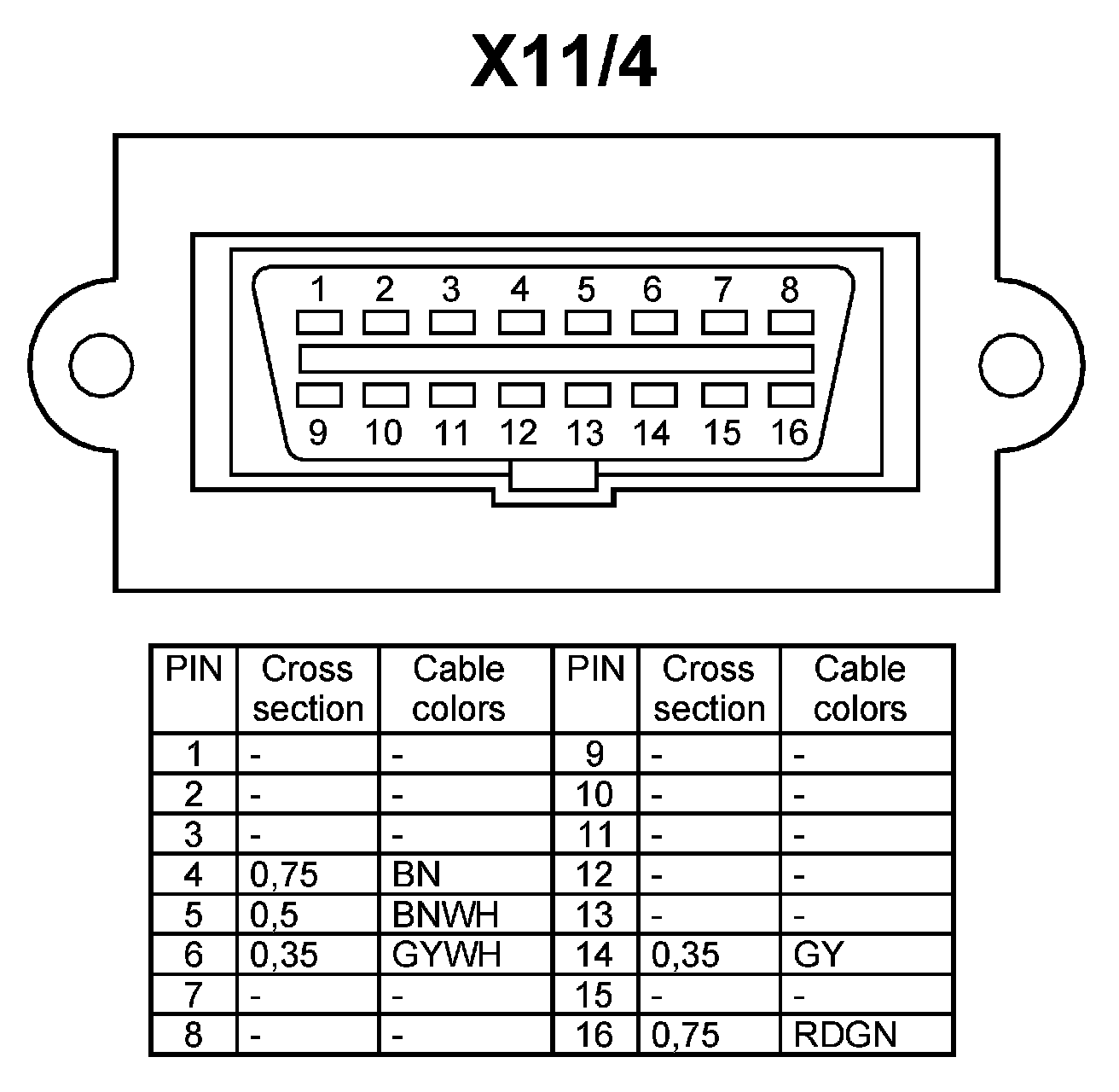 X11/4

1 2 3 4 5 6 7 8

9 10 11 12 13 14 15 16

| PIN | Cross section | Cable colors | PIN | Cross section | Cable colors |
|---|---|---|---|---|---|
| 1 | - | - | 9 | - | - |
| 2 | - | - | 10 | - | - |
| 3 | - | - | 11 | - | - |
| 4 | 0,75 | BN | 12 | - | - |
| 5 | 0,5 | BNWH | 13 | - | - |
| 6 | 0,35 | GYWH | 14 | 0,35 | GY |
| 7 | - | - | 15 | - | - |
| 8 | - | - | 16 | 0,75 | RDGN |