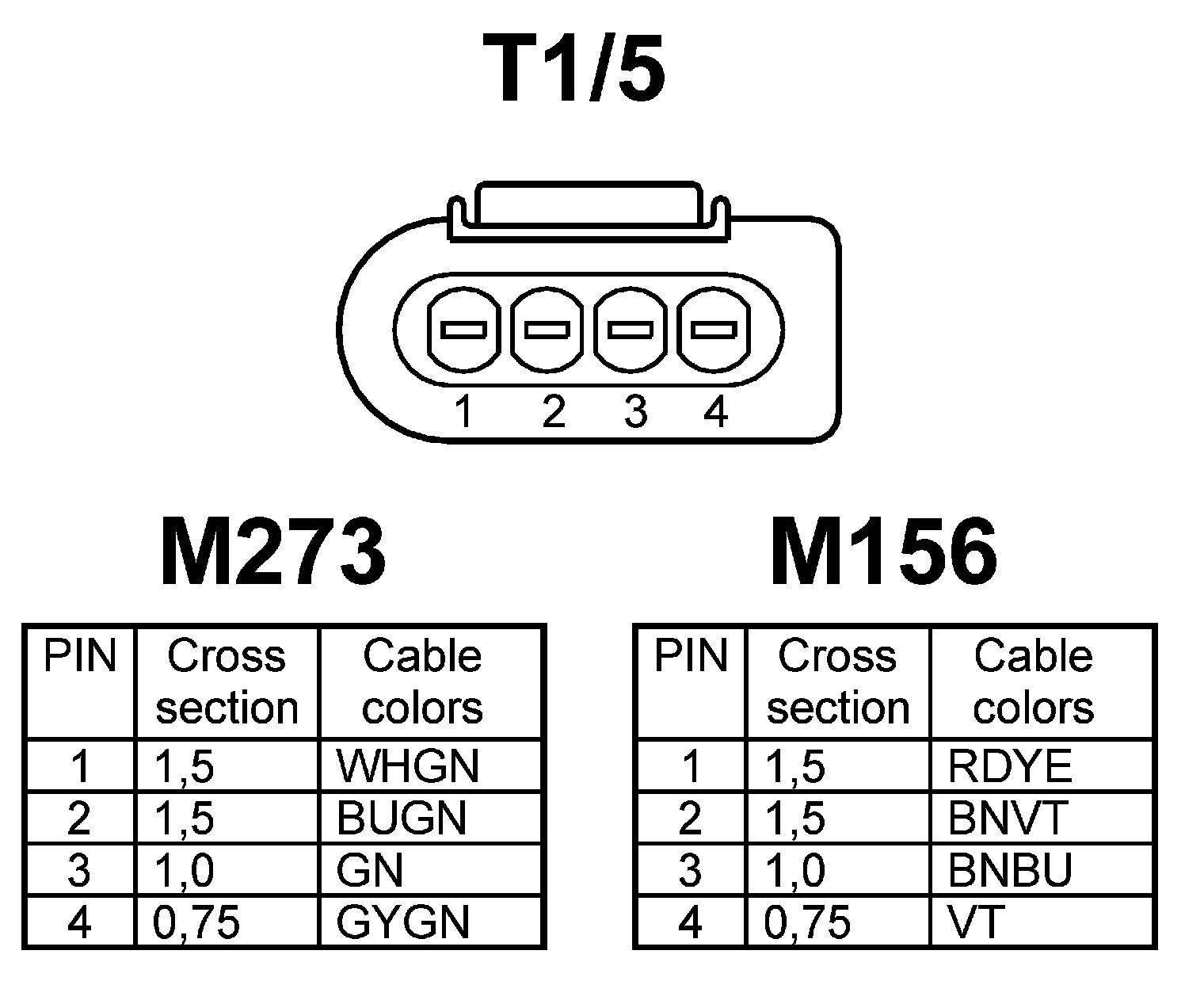 T1/5

1 2 3 4

M273

| PIN | Cross section | Cable colors |
|---|---|---|
| 1 | 1,5 | WHGN |
| 2 | 1,5 | BUGN |
| 3 | 1,0 | GN |
| 4 | 0,75 | GYGN |

M156

| PIN | Cross section | Cable colors |
|---|---|---|
| 1 | 1,5 | RDYE |
| 2 | 1,5 | BNVT |
| 3 | 1,0 | BNBU |
| 4 | 0,75 | VT |