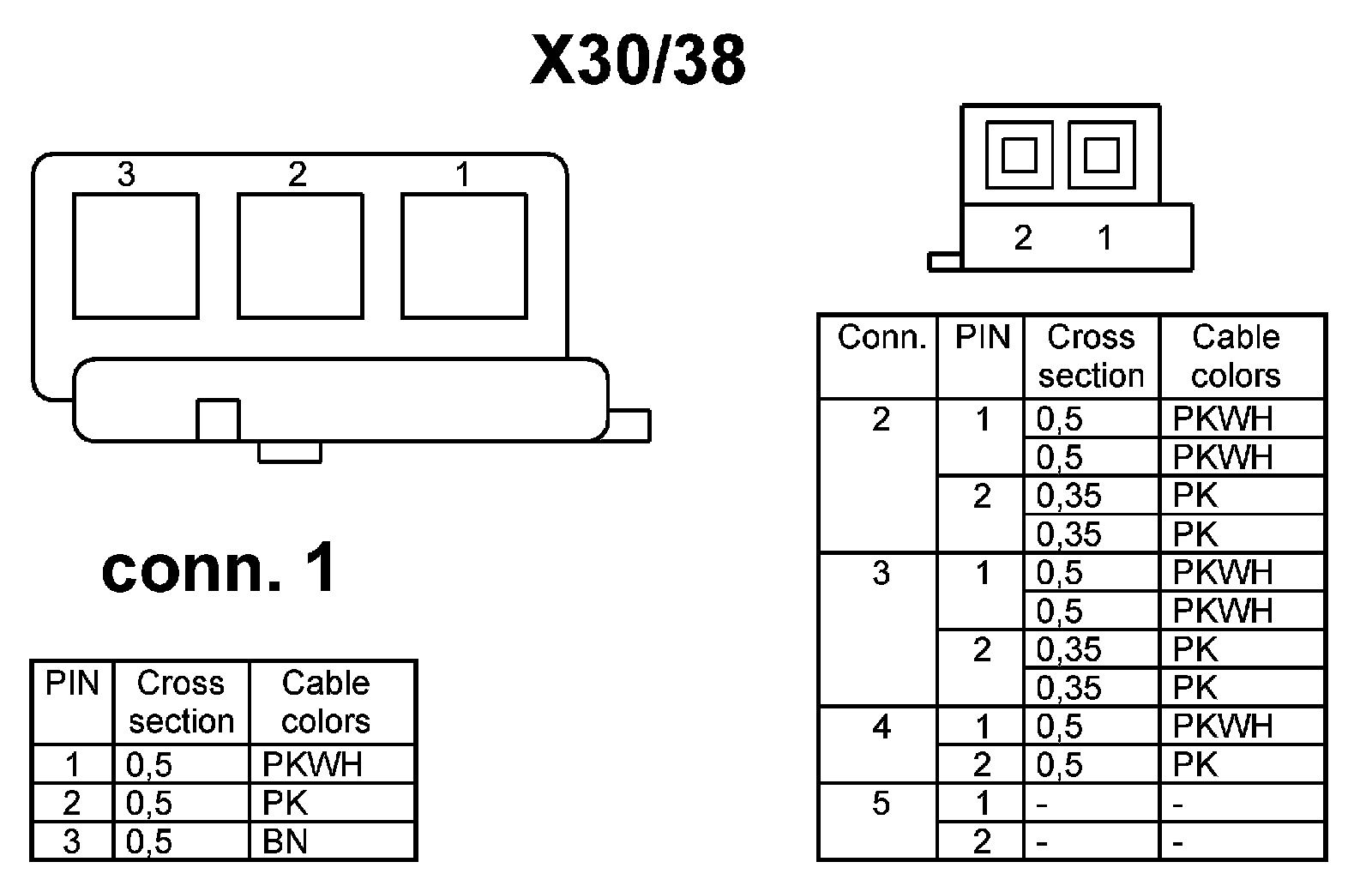 X30/38

3 2 1

conn. 1

| PIN | Cross section | Cable colors |
|---|---|---|
| 1 | 0,5 | PKWH |
| 2 | 0,5 | PK |
| 3 | 0,5 | BN |

2 1

| Conn. | PIN | Cross section | Cable colors |
|---|---|---|---|
| 2 | 1 | 0,5 | PKWH |
| | | 0,5 | PKWH |
| | 2 | 0,35 | PK |
| | | 0,35 | PK |
| 3 | 1 | 0,5 | PKWH |
| | | 0,5 | PKWH |
| | 2 | 0,35 | PK |
| | | 0,35 | PK |
| 4 | 1 | 0,5 | PKWH |
| | 2 | 0,5 | PK |
| 5 | 1 | - | - |
| | 2 | - | - |