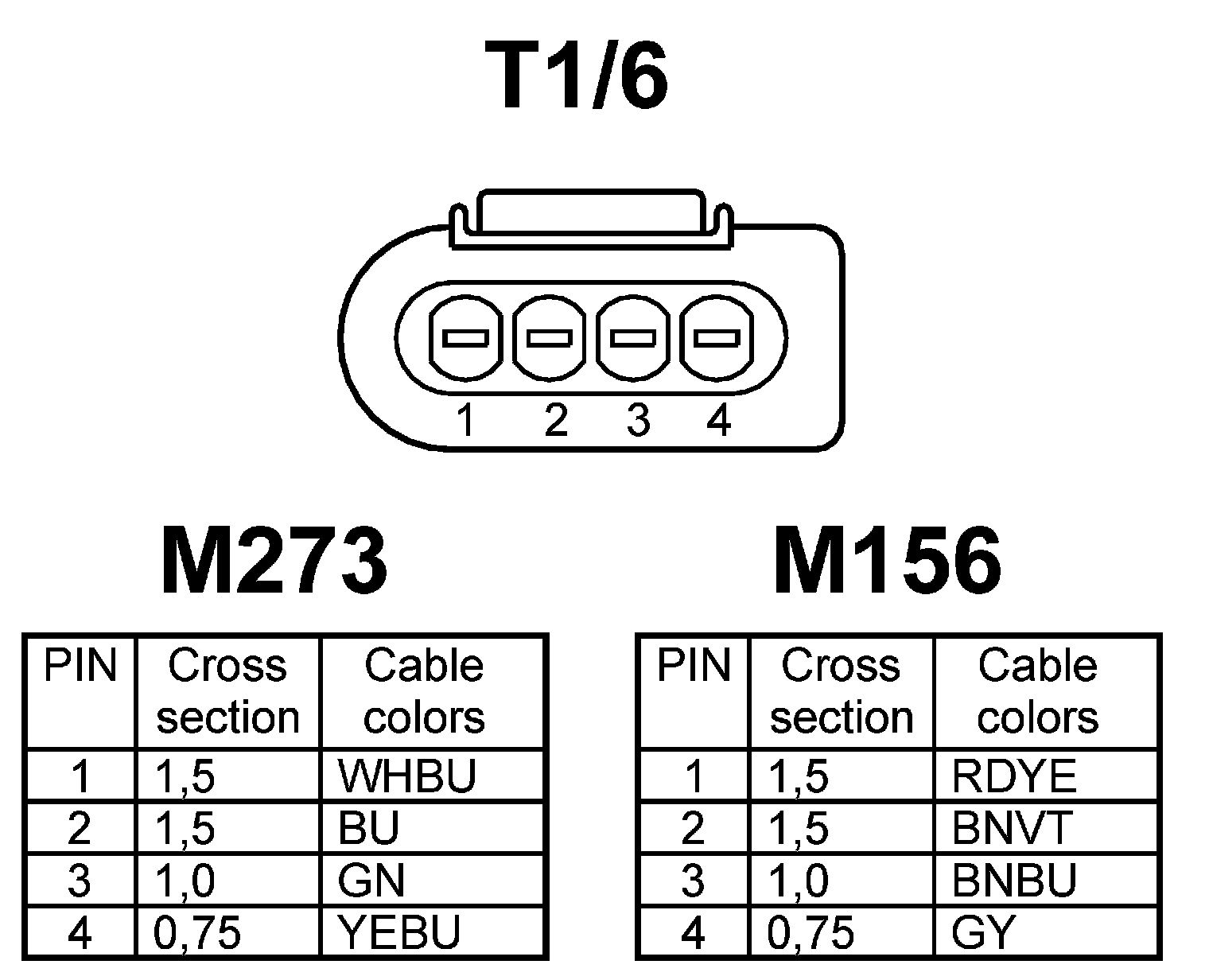 T1/6

1 2 3 4

M273

| PIN | Cross section | Cable colors |
|---|---|---|
| 1 | 1,5 | WHBU |
| 2 | 1,5 | BU |
| 3 | 1,0 | GN |
| 4 | 0,75 | YEBU |

M156

| PIN | Cross section | Cable colors |
|---|---|---|
| 1 | 1,5 | RDYE |
| 2 | 1,5 | BNVT |
| 3 | 1,0 | BNBU |
| 4 | 0,75 | GY |