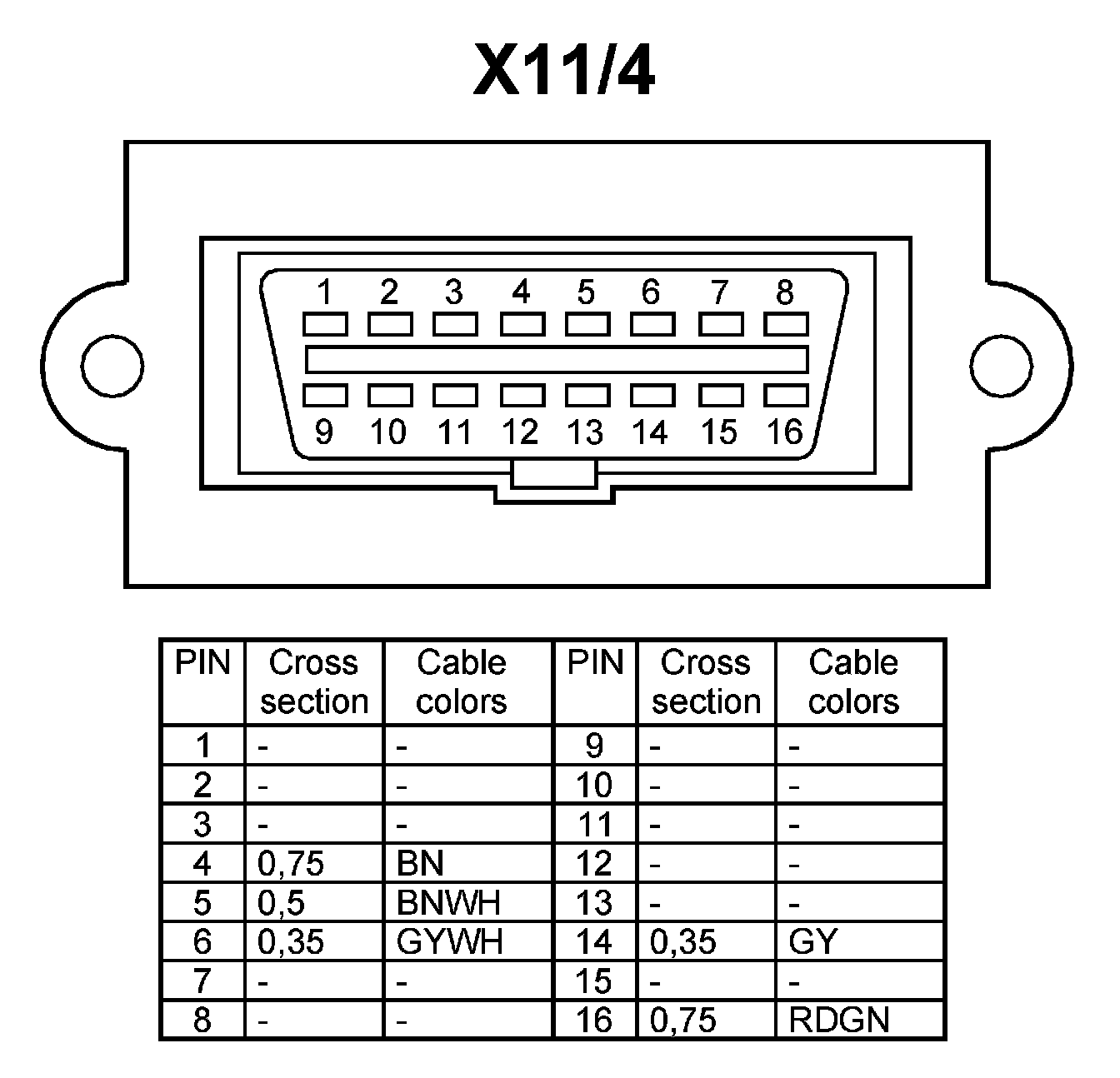 X11/4

1 2 3 4 5 6 7 8
9 10 11 12 13 14 15 16

| PIN | Cross section | Cable colors | PIN | Cross section | Cable colors |
|---|---|---|---|---|---|
| 1 | - | - | 9 | - | - |
| 2 | - | - | 10 | - | - |
| 3 | - | - | 11 | - | - |
| 4 | 0,75 | BN | 12 | - | - |
| 5 | 0,5 | BNWH | 13 | - | - |
| 6 | 0,35 | GYWH | 14 | 0,35 | GY |
| 7 | - | - | 15 | - | - |
| 8 | - | - | 16 | 0,75 | RDGN |