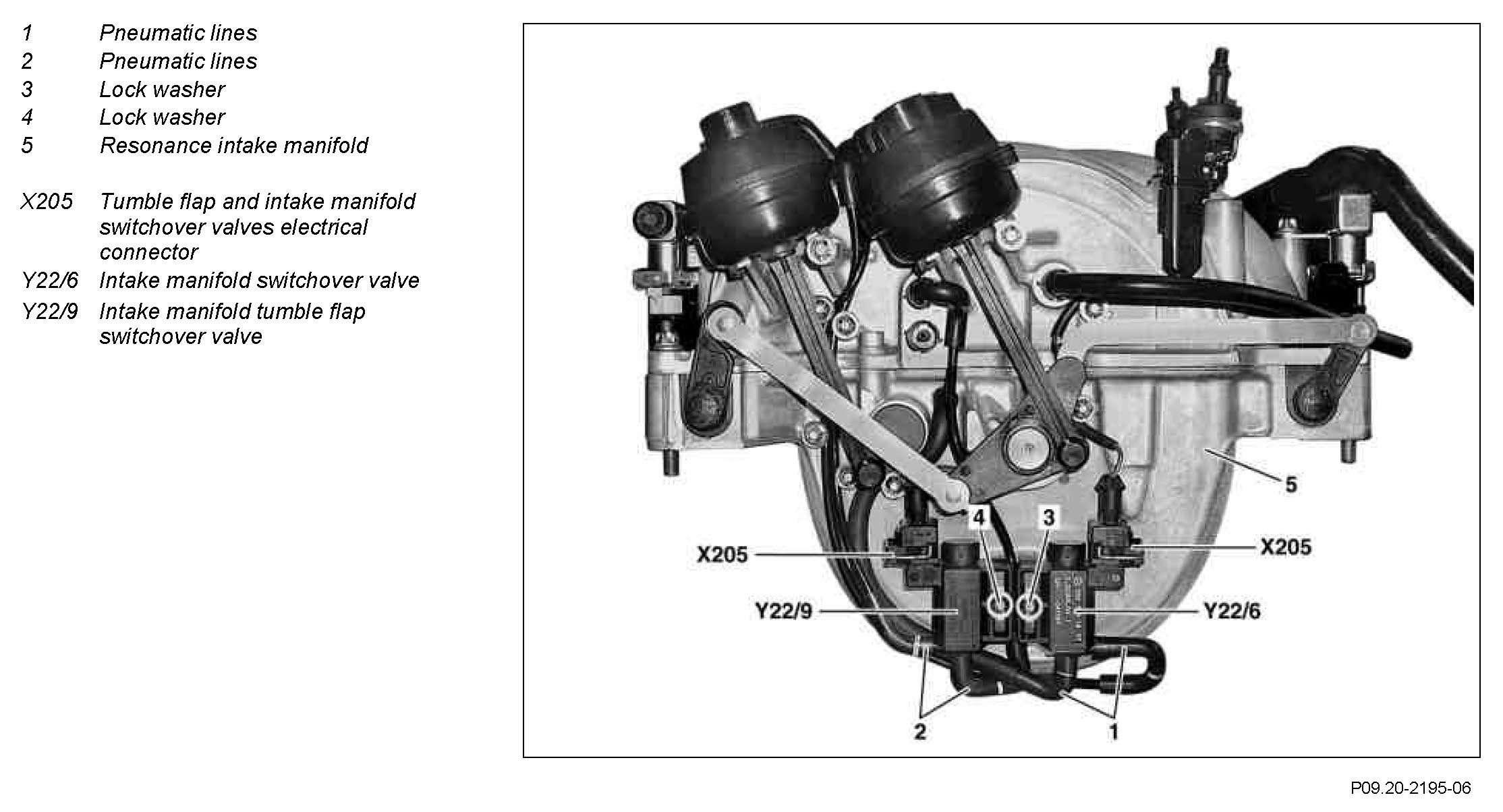 1 Pneumatic lines
2 Pneumatic lines
3 Lock washer
4 Lock washer
5 Resonance intake manifold

X205 Tumble flap and intake manifold switchover valves electrical connector
Y22/6 Intake manifold switchover valve
Y22/9 Intake manifold tumble flap switchover valve

5
4
3
X205
X205
Y22/9
Y22/6
2
1

P09.20-2195-06